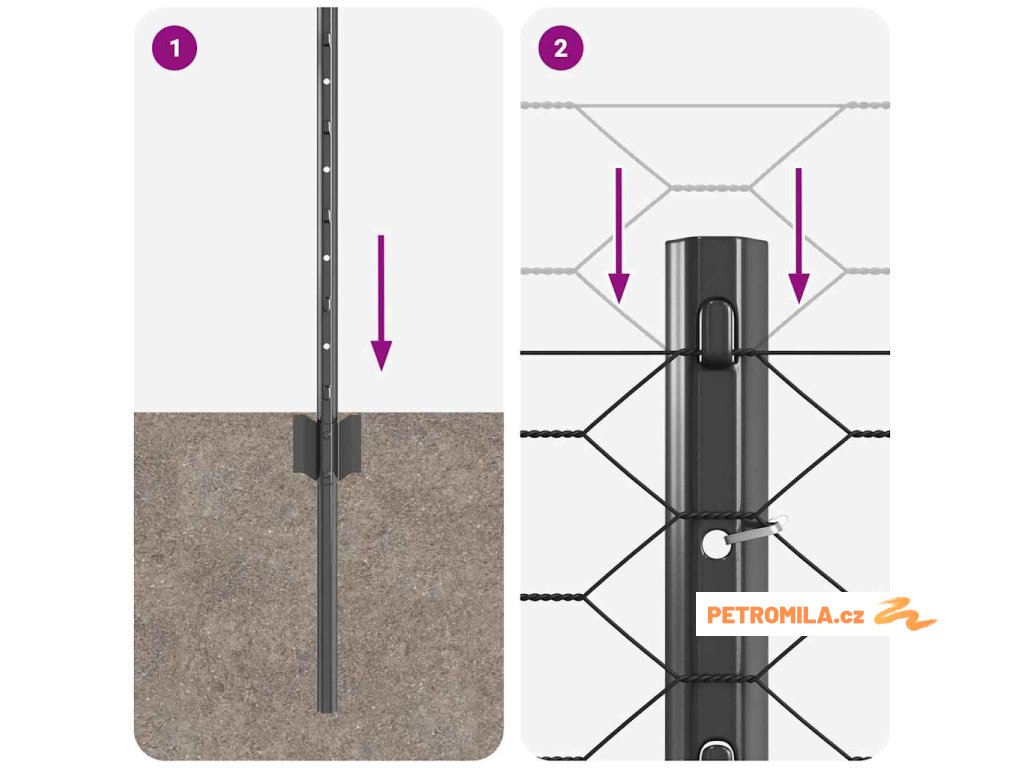 1

2

PETROMILA.cz