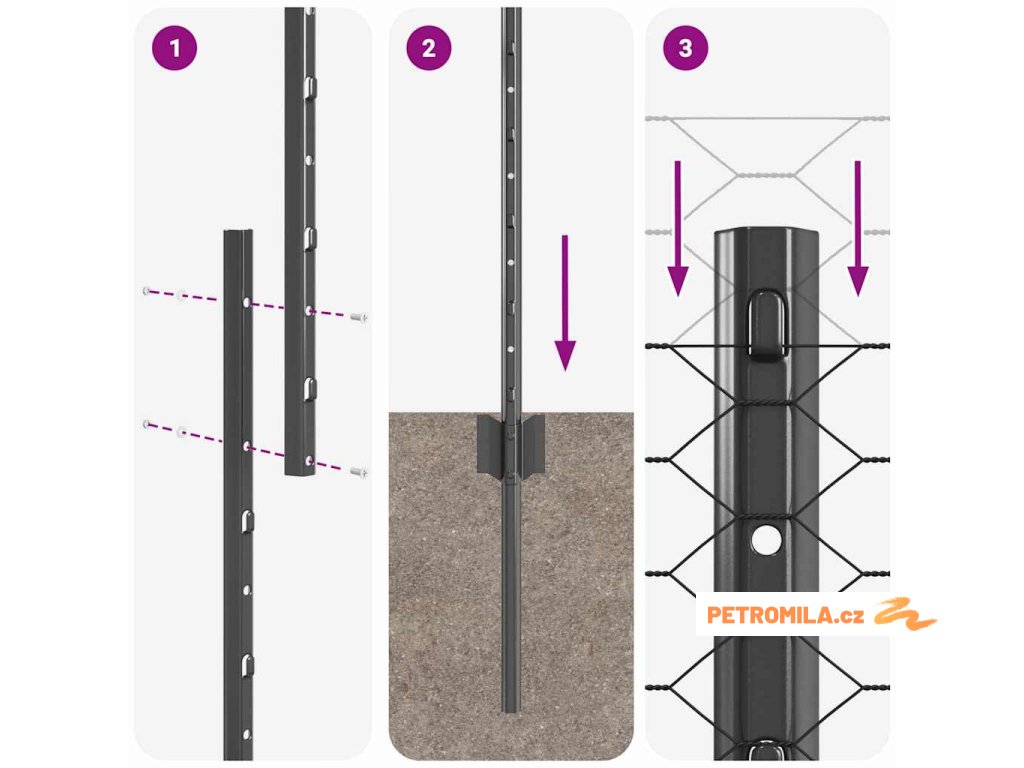 1

2

3

PETROMILA.cz