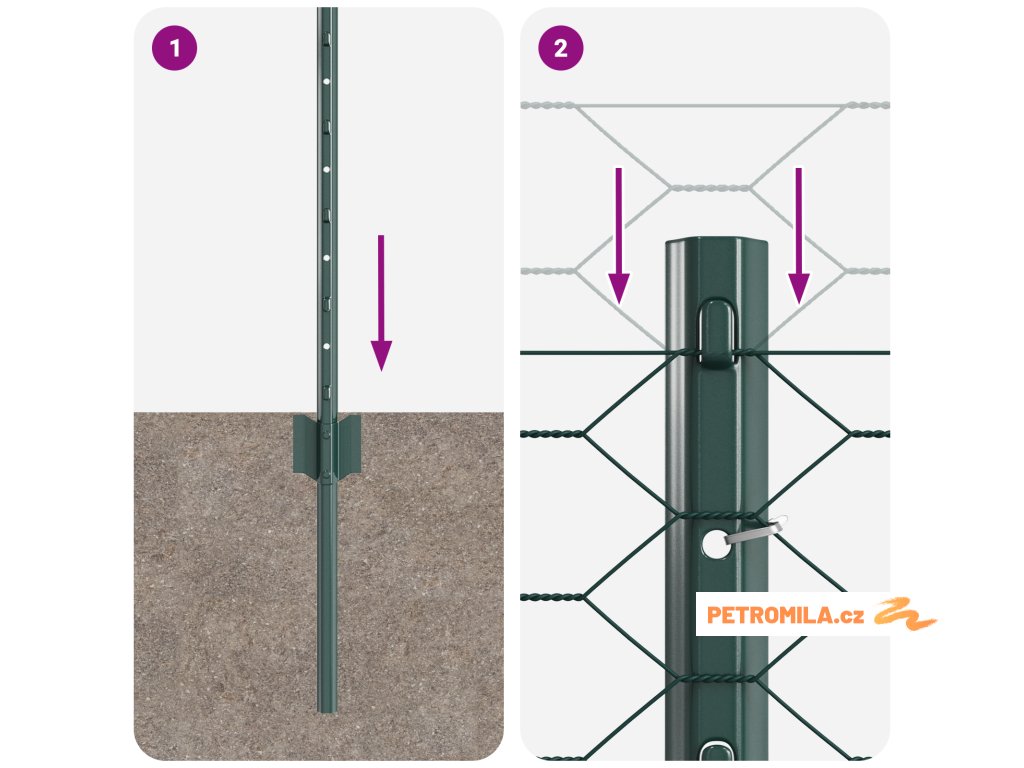 1

2

PETROMILA.cz