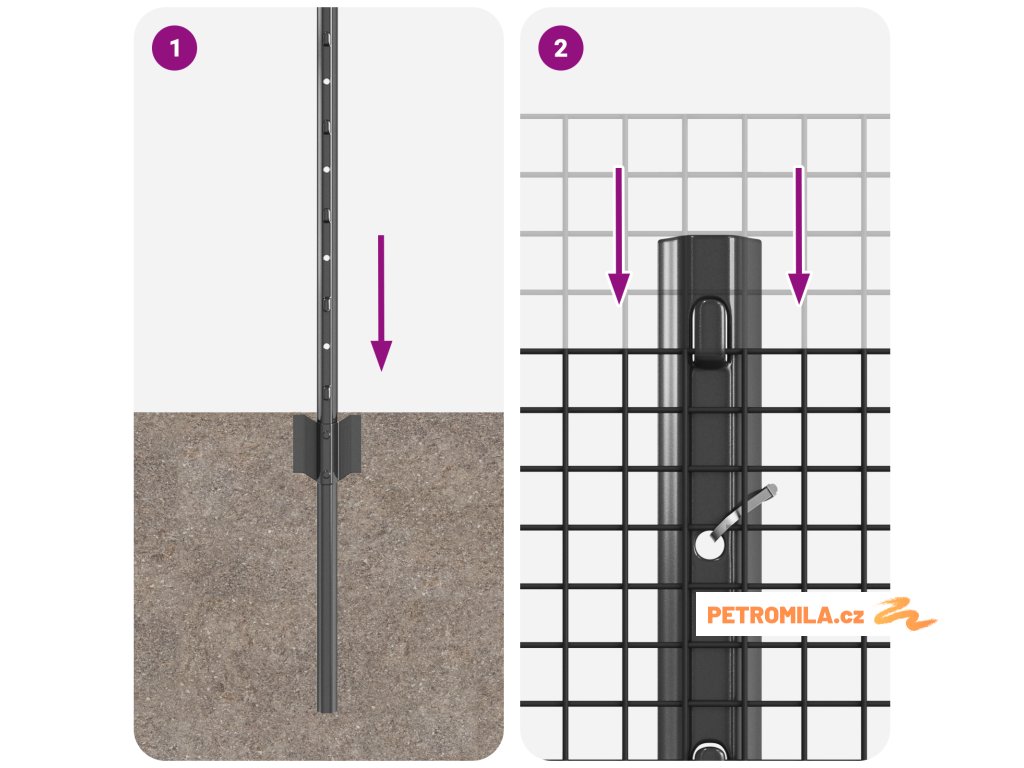 1

2

PETROMILA.cz