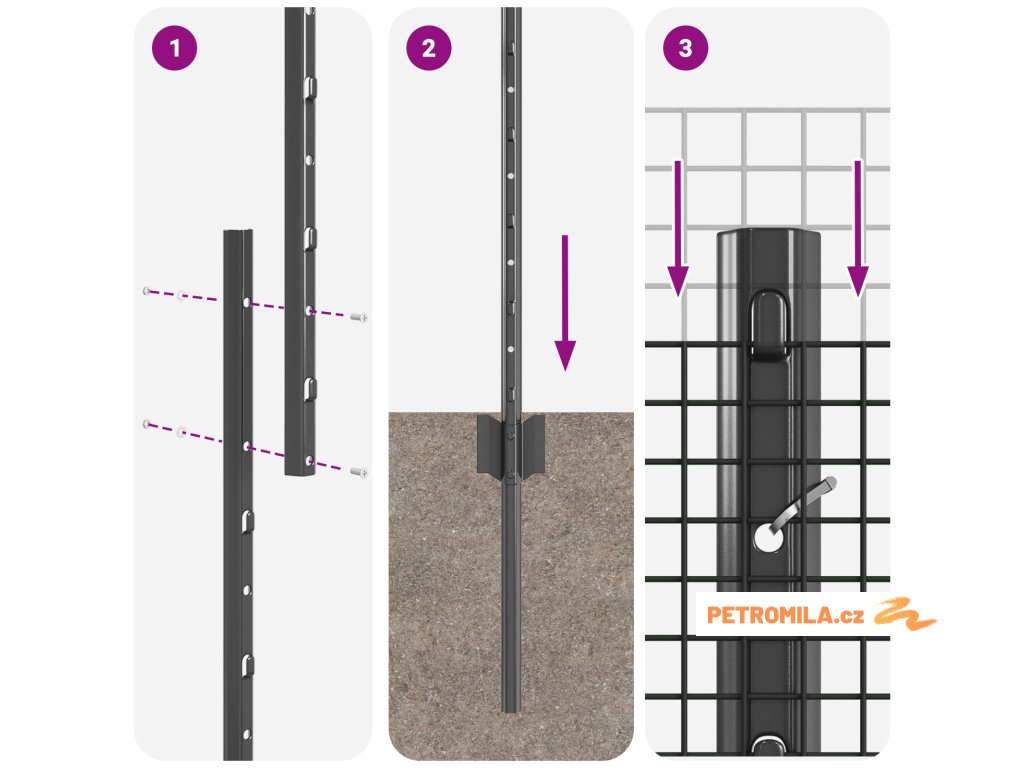 1

2

3

PETROMILA.cz