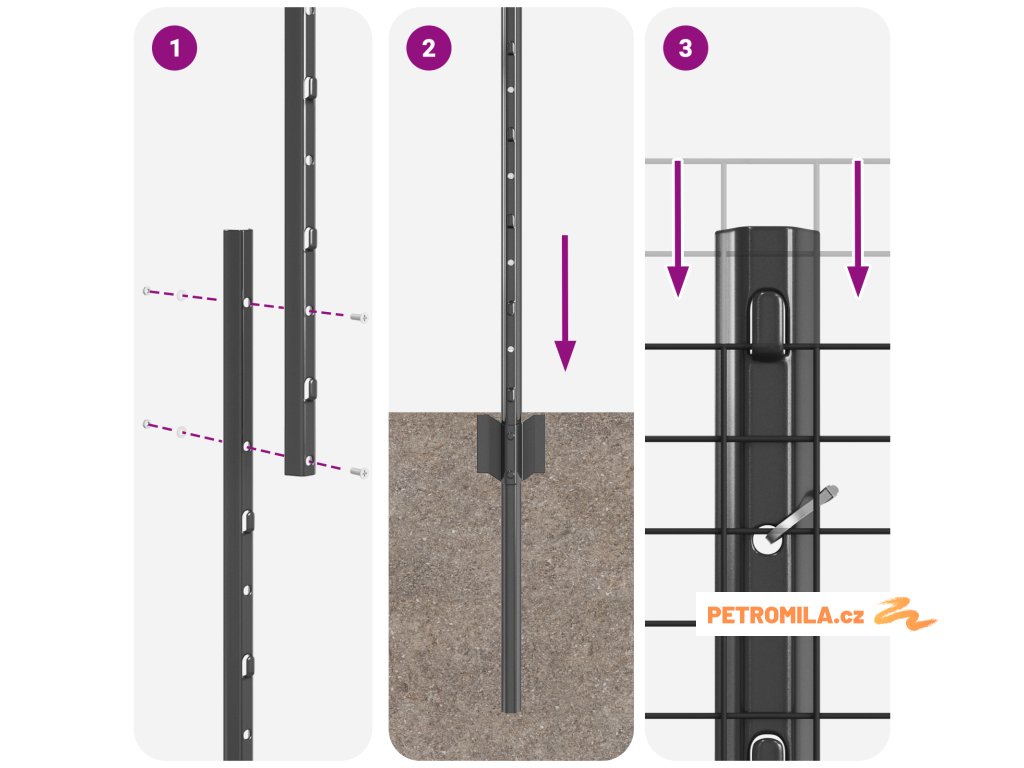 1

2

3

PETROMILA.cz