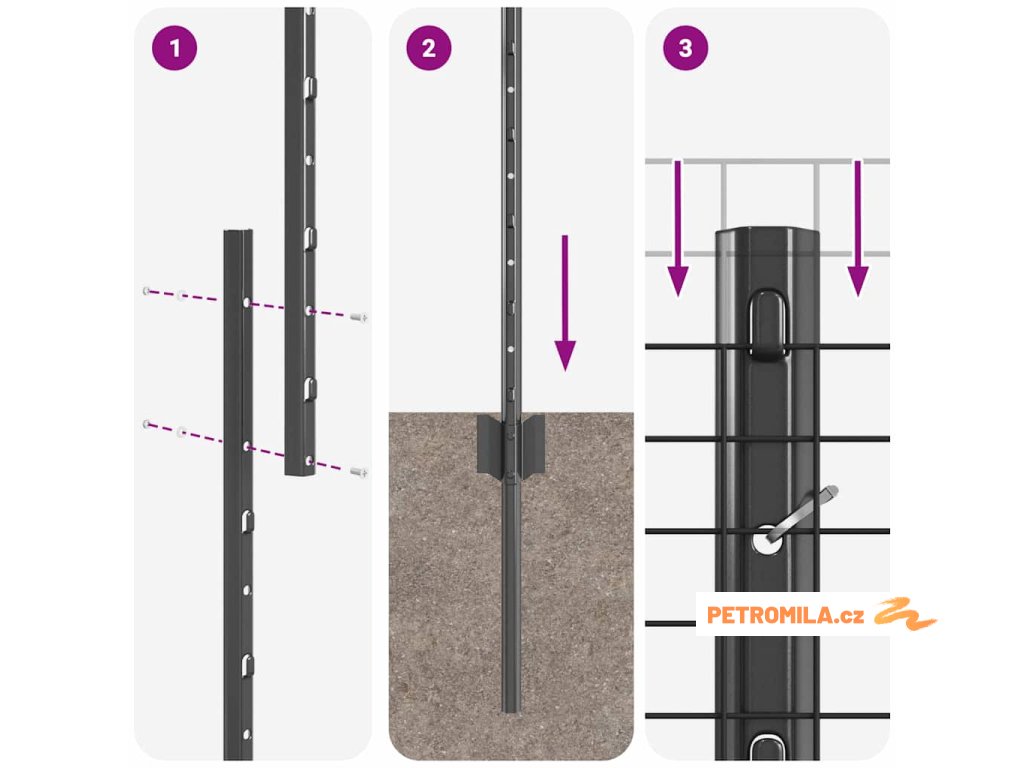 1

2

3

PETROMILA.cz