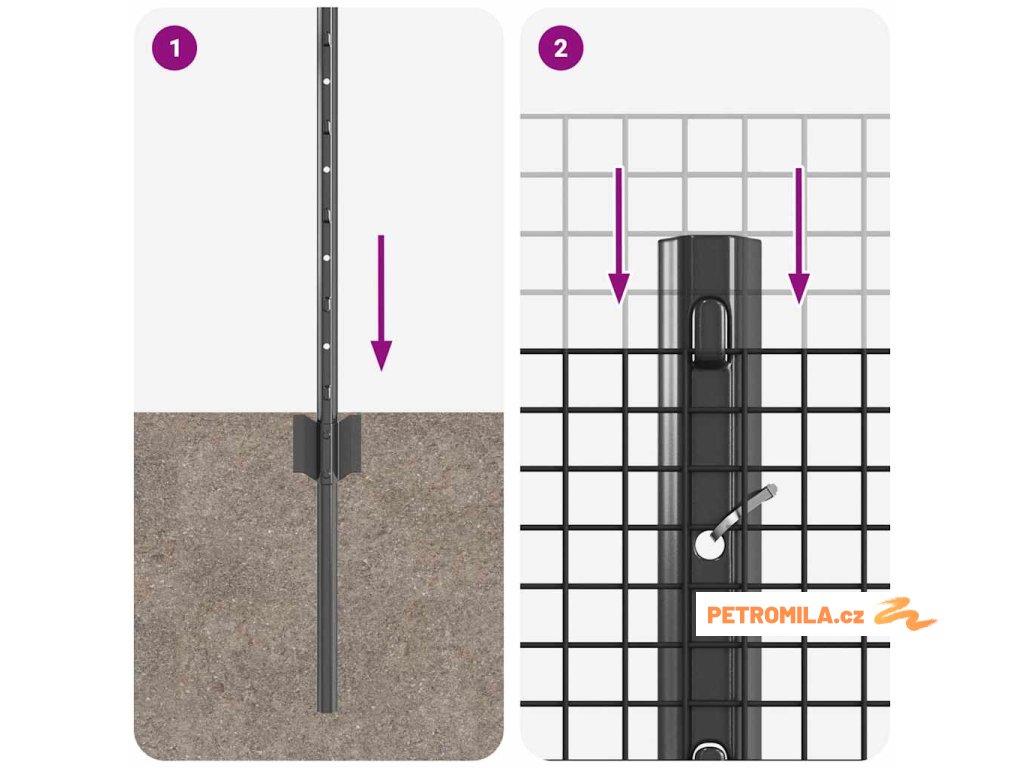 1

2

PETROMILA.cz