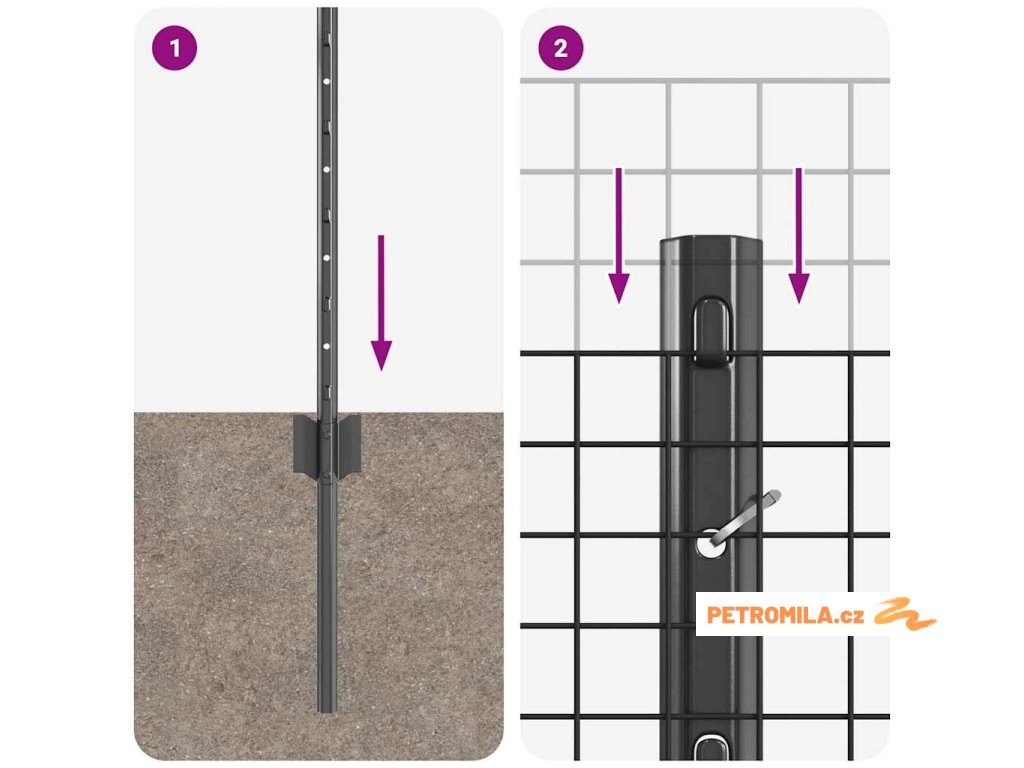 1

2

PETROMILA.cz