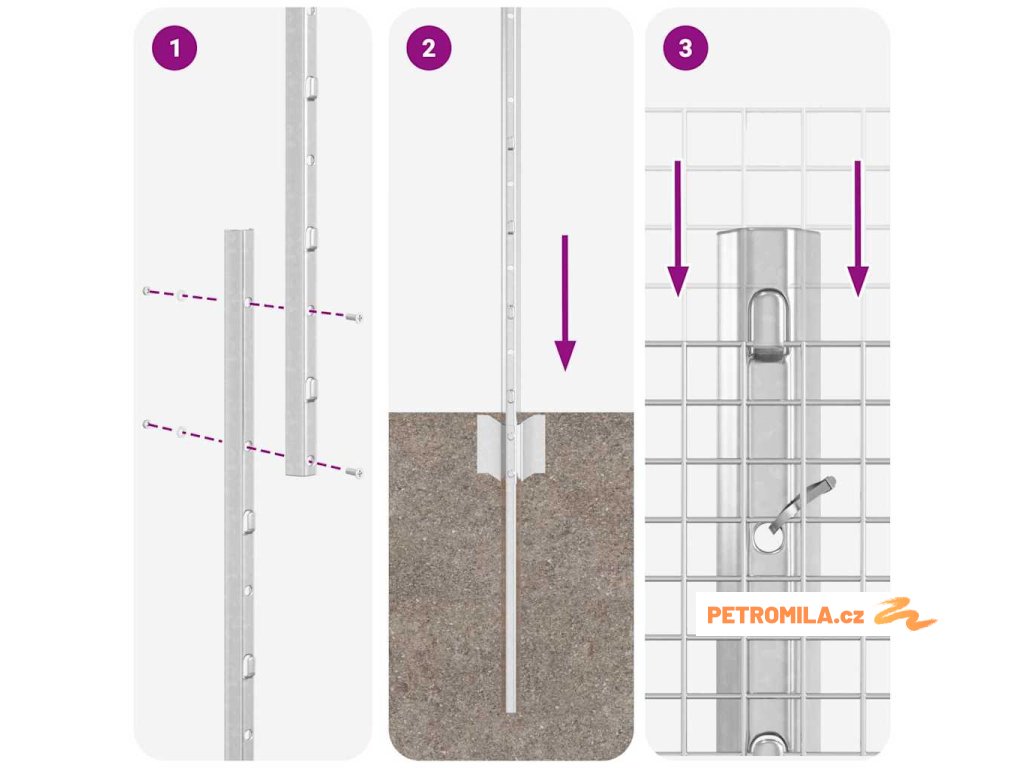 1

2

3

PETROMILA.cz