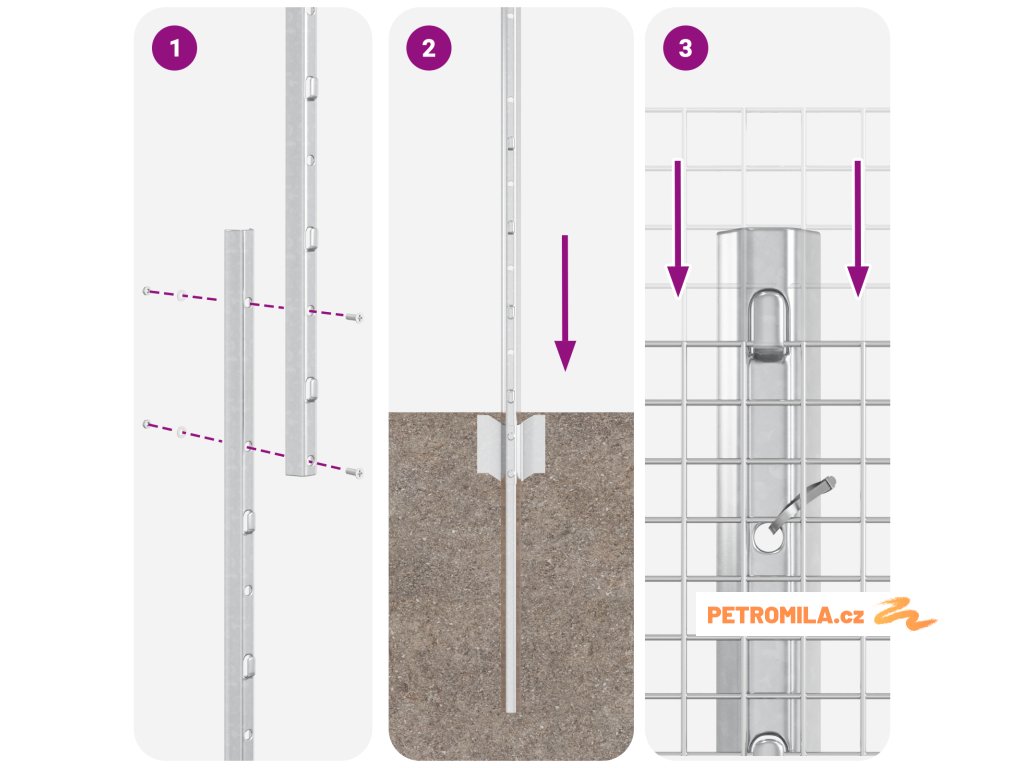 1

2

3

PETROMILA.cz