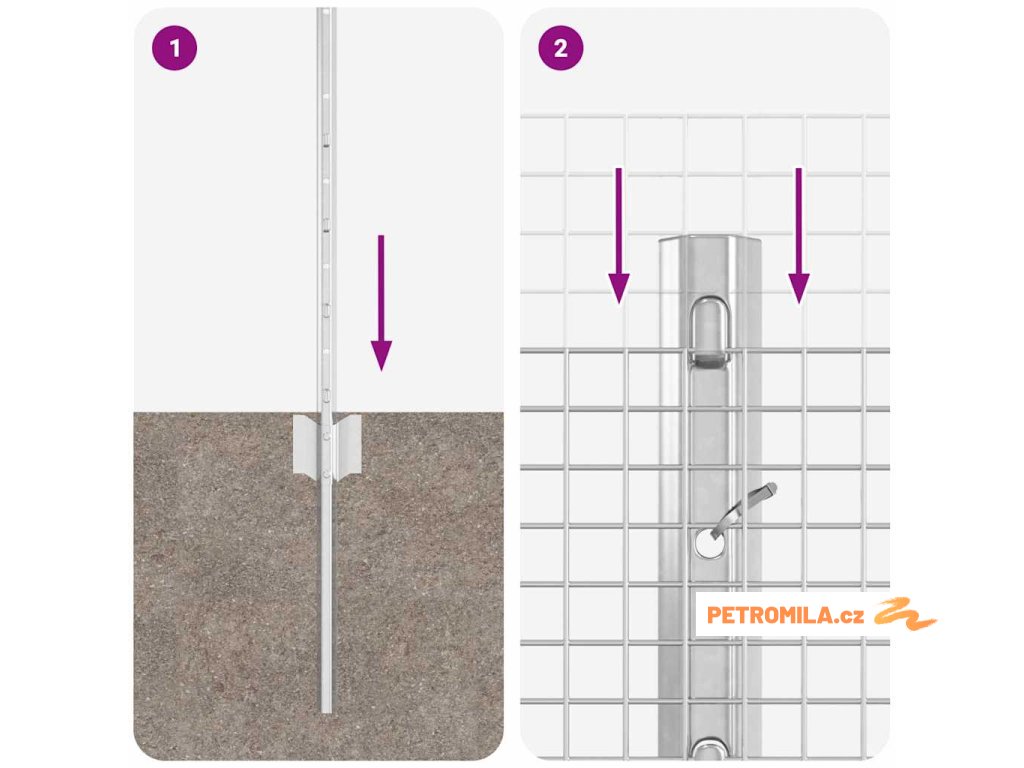 1

2

PETROMILA.cz