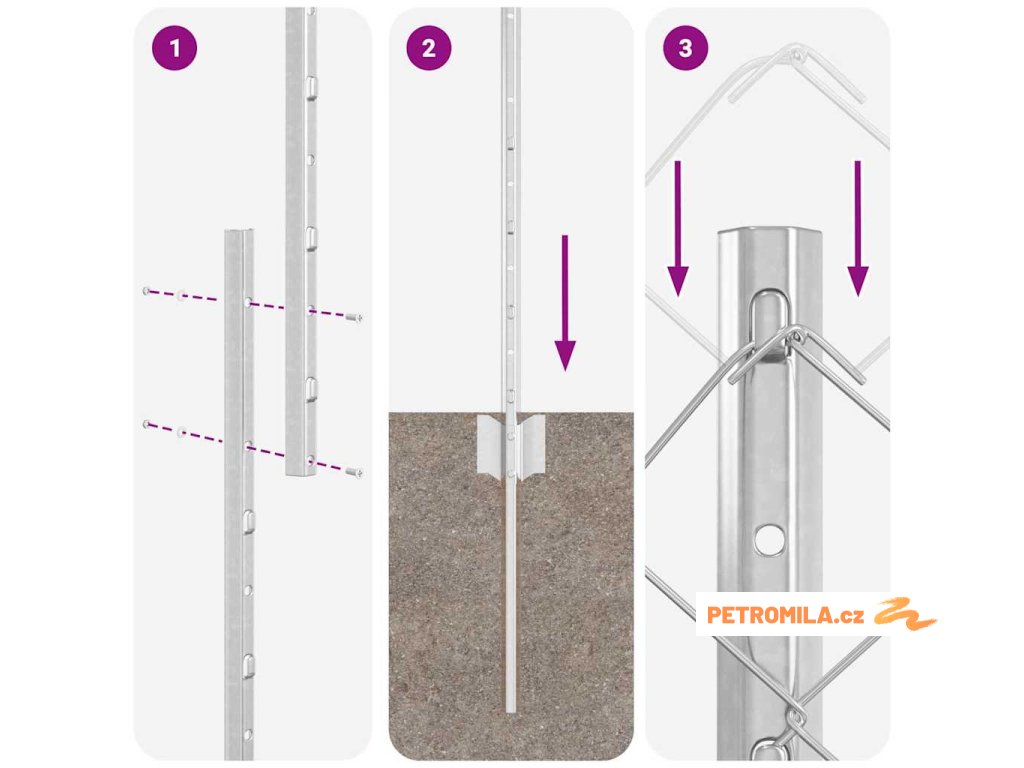 1

2

3

PETROMILA.cz