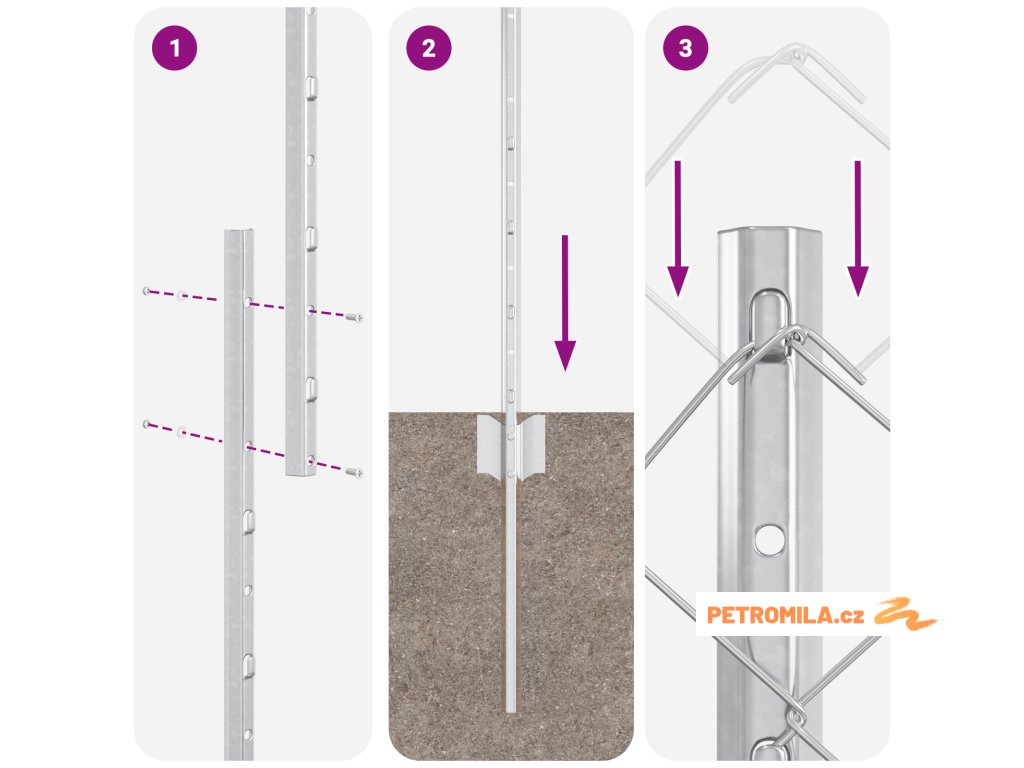 1

2

3

PETROMILA.cz