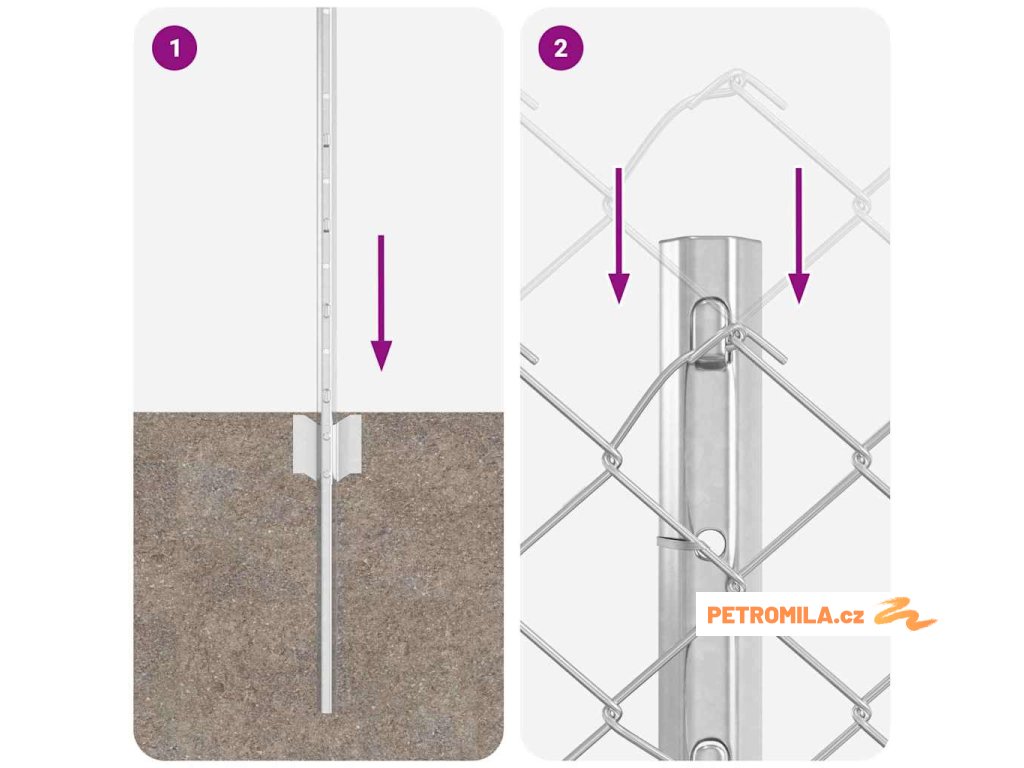 1

2

PETROMILA.cz