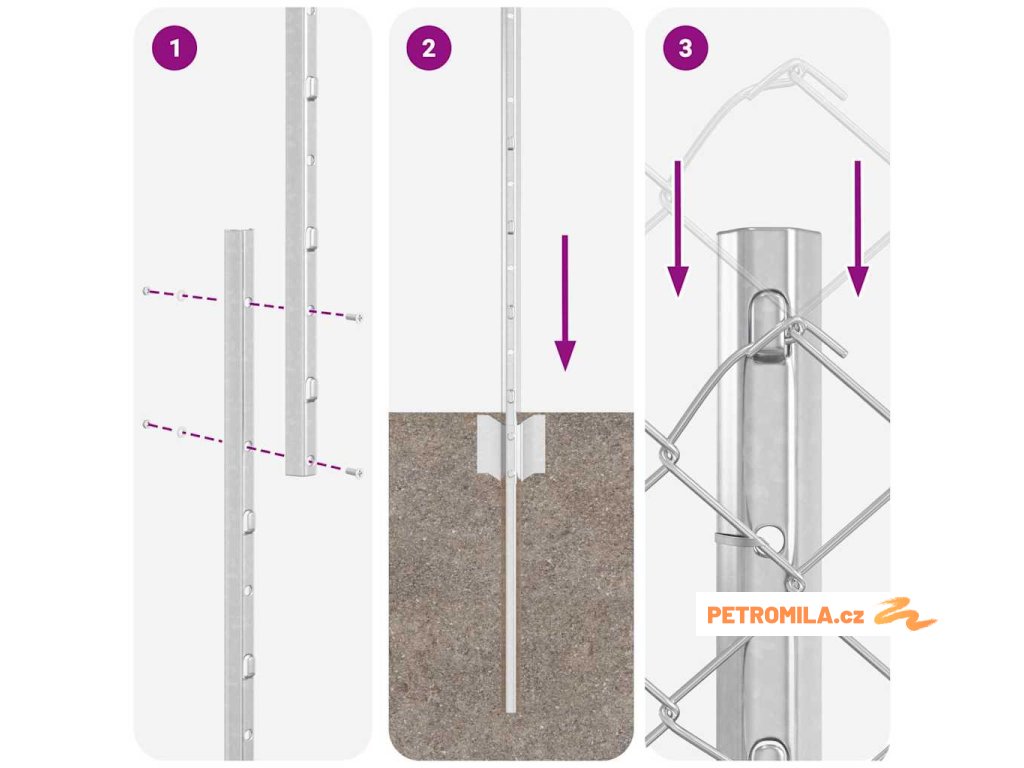 1

2

3

PETROMILA.cz