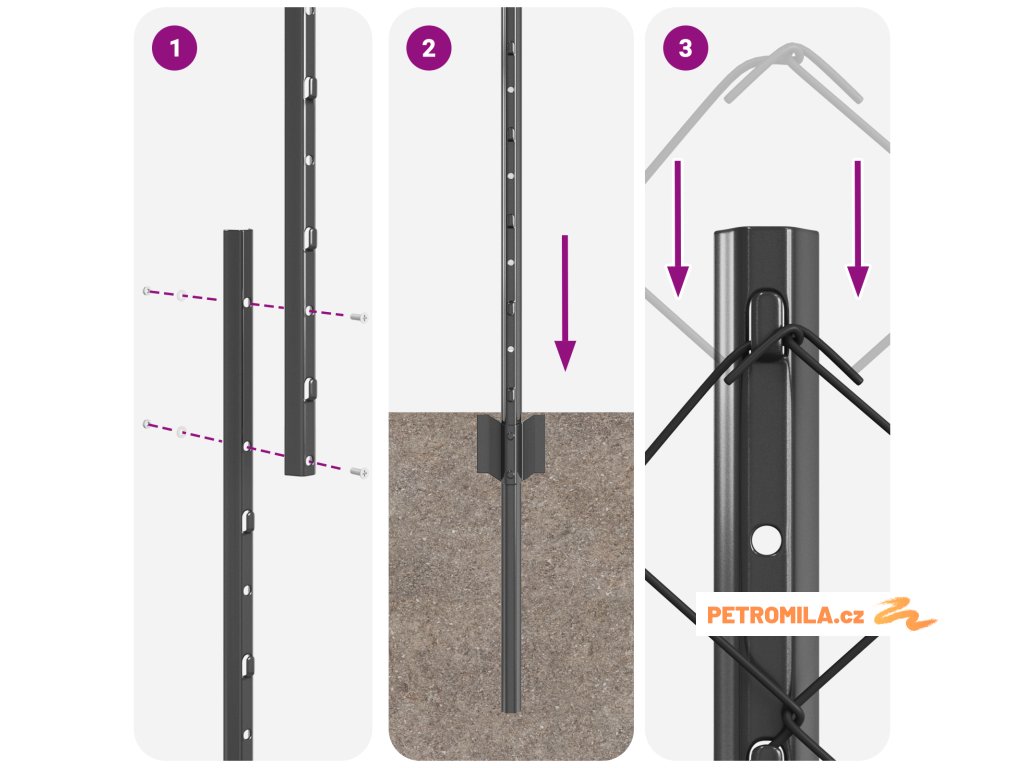 1

2

3

PETROMILA.cz