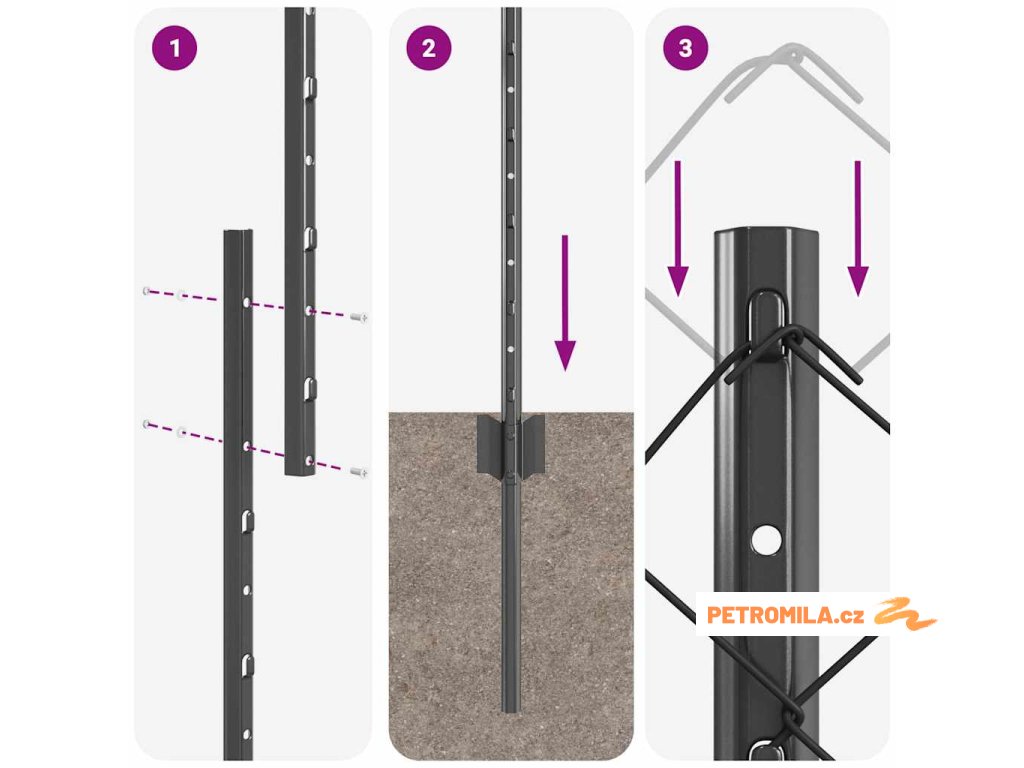 1

2

3

PETROMILA.cz