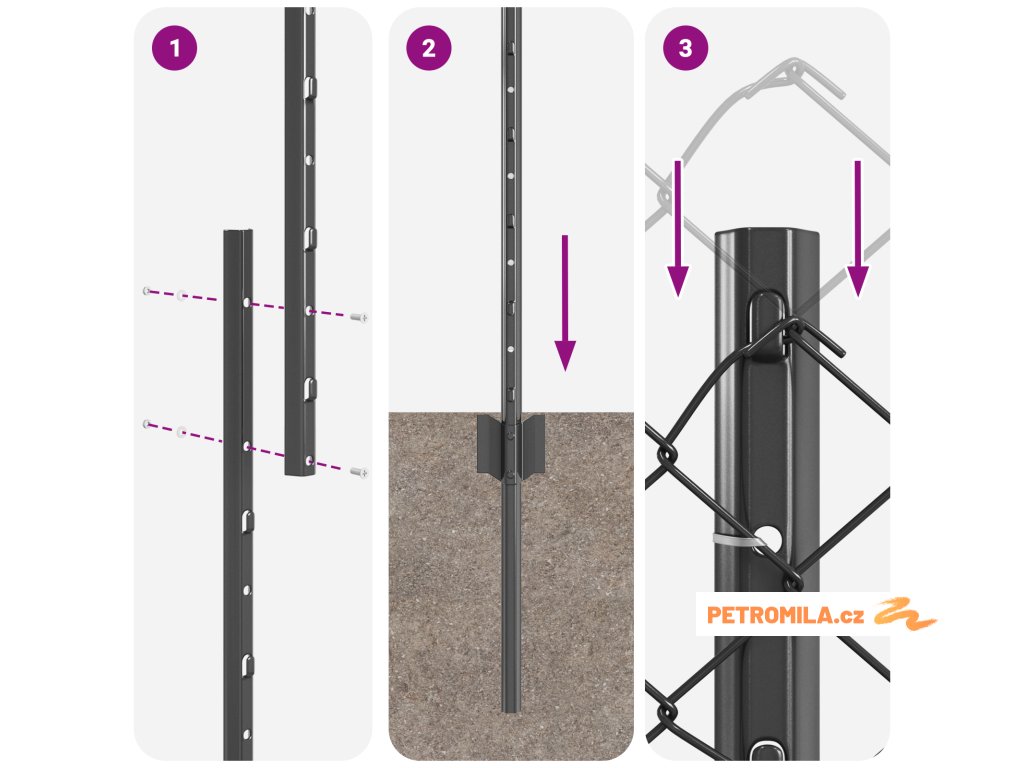 1

2

3

PETROMILA.cz