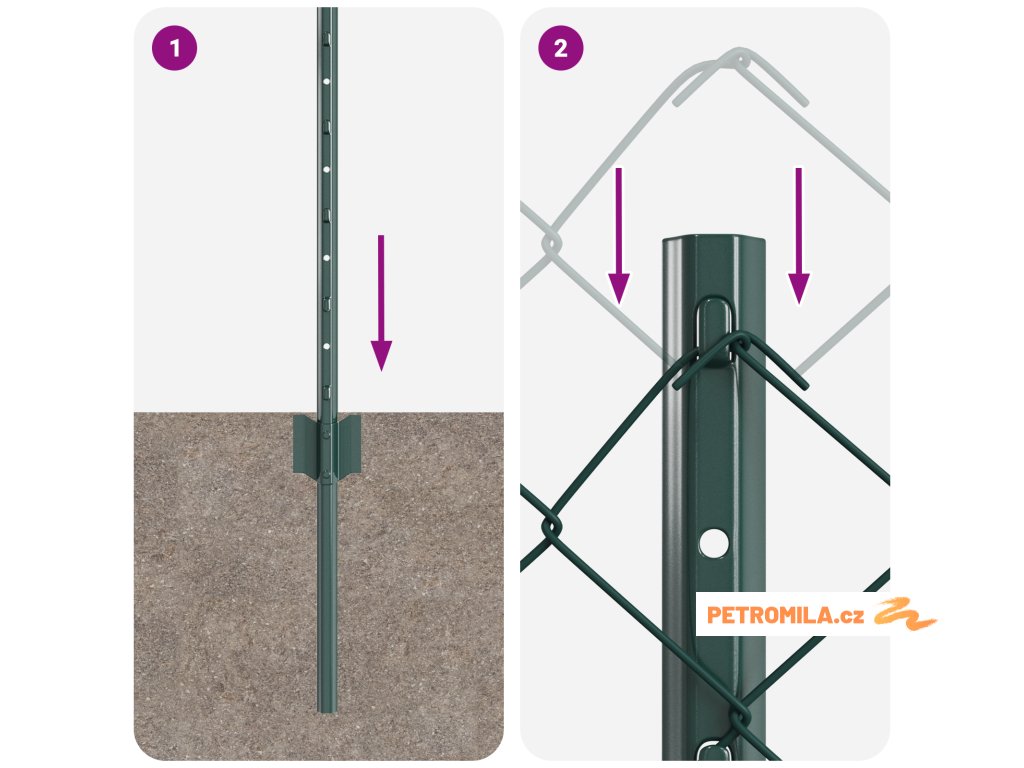 1

2

PETROMILA.cz