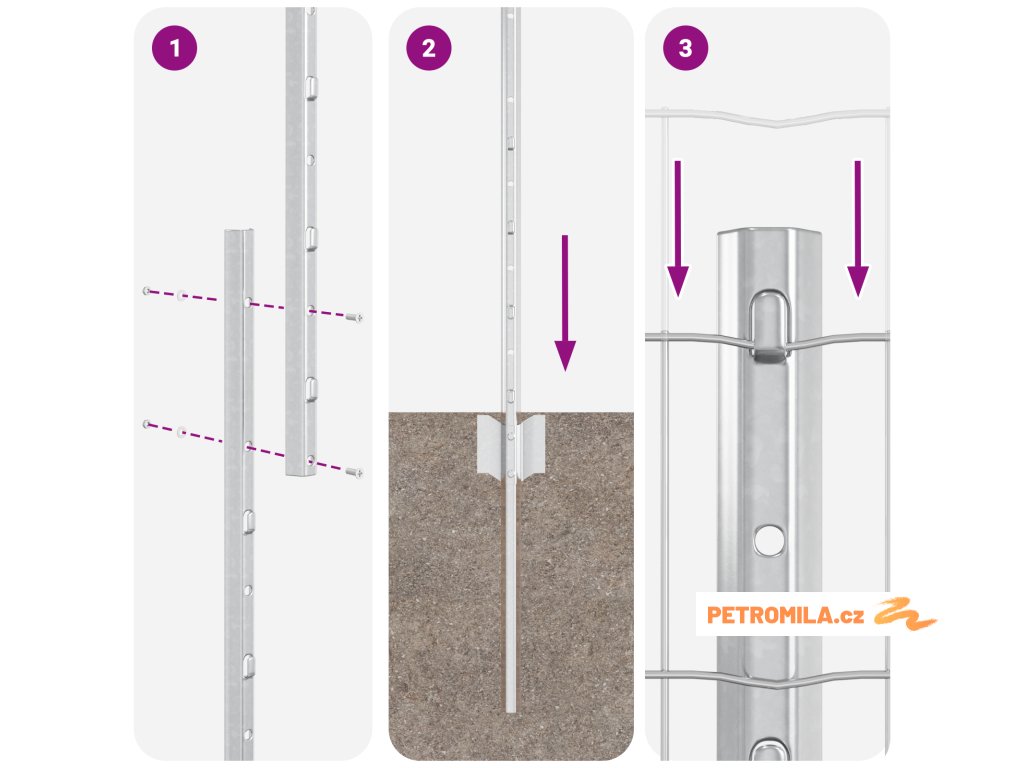 1

2

3

PETROMILA.cz