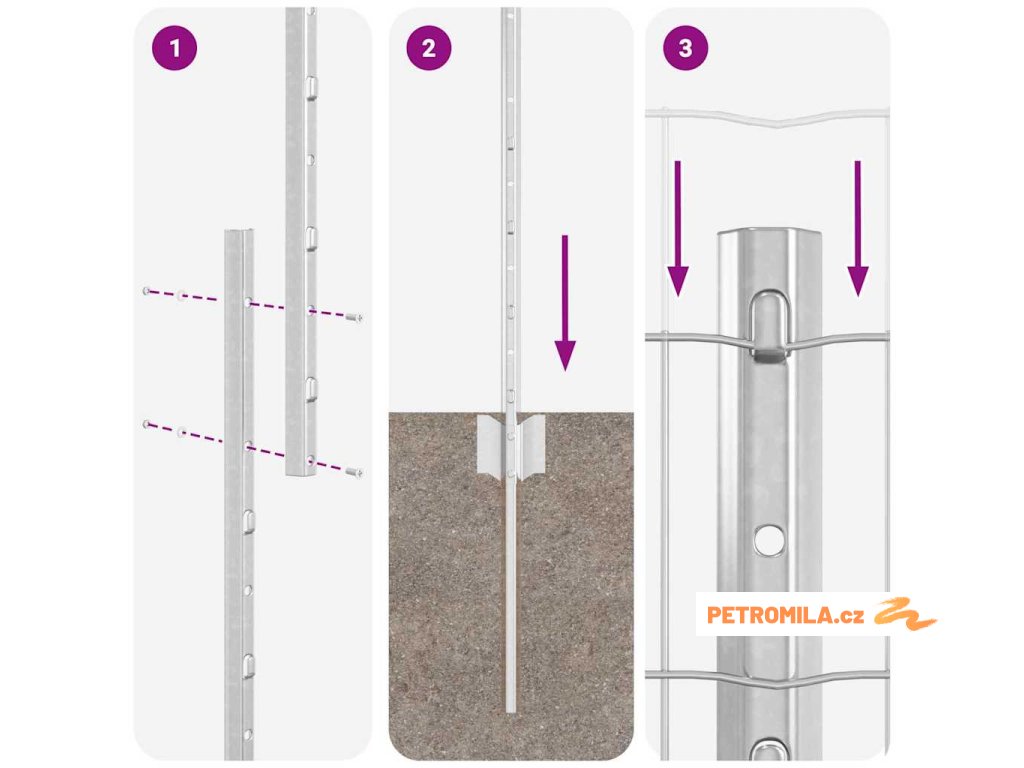 1

2

3

PETROMILA.cz