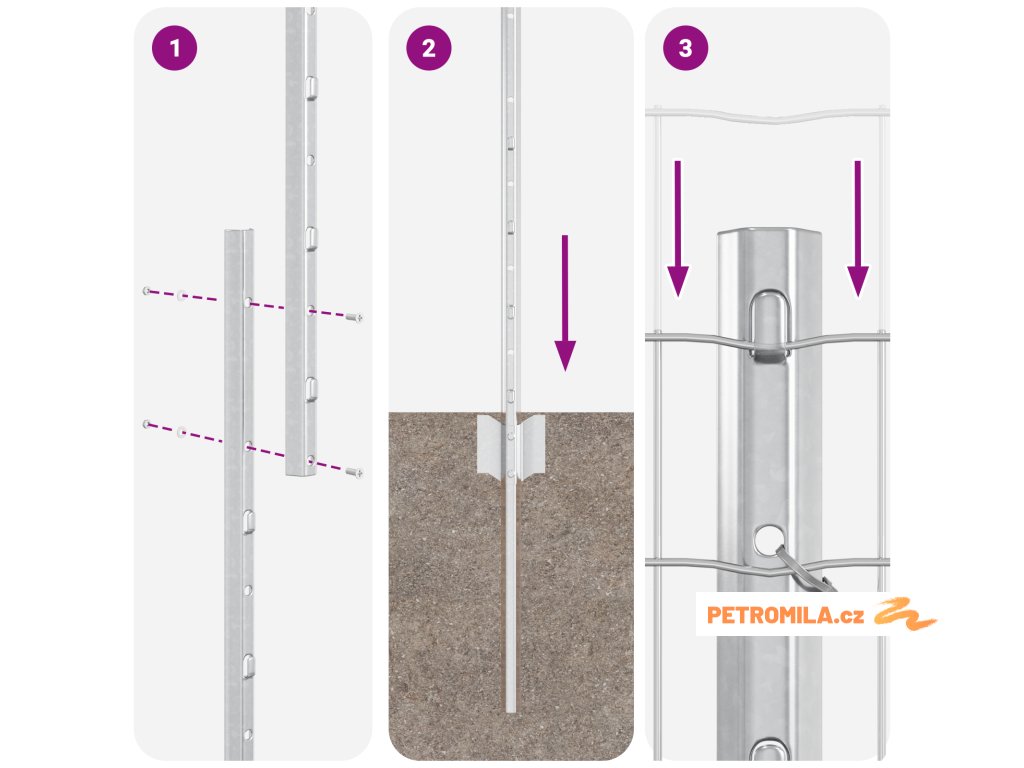 1

2

3

PETROMILA.cz