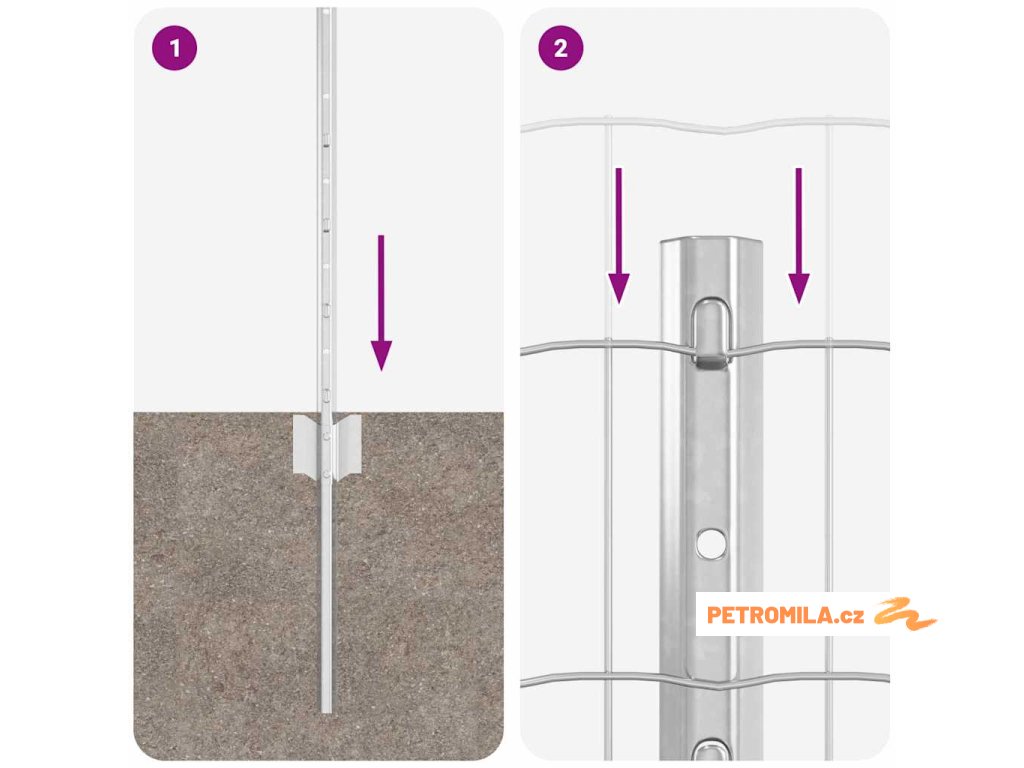 1

2

PETROMILA.cz