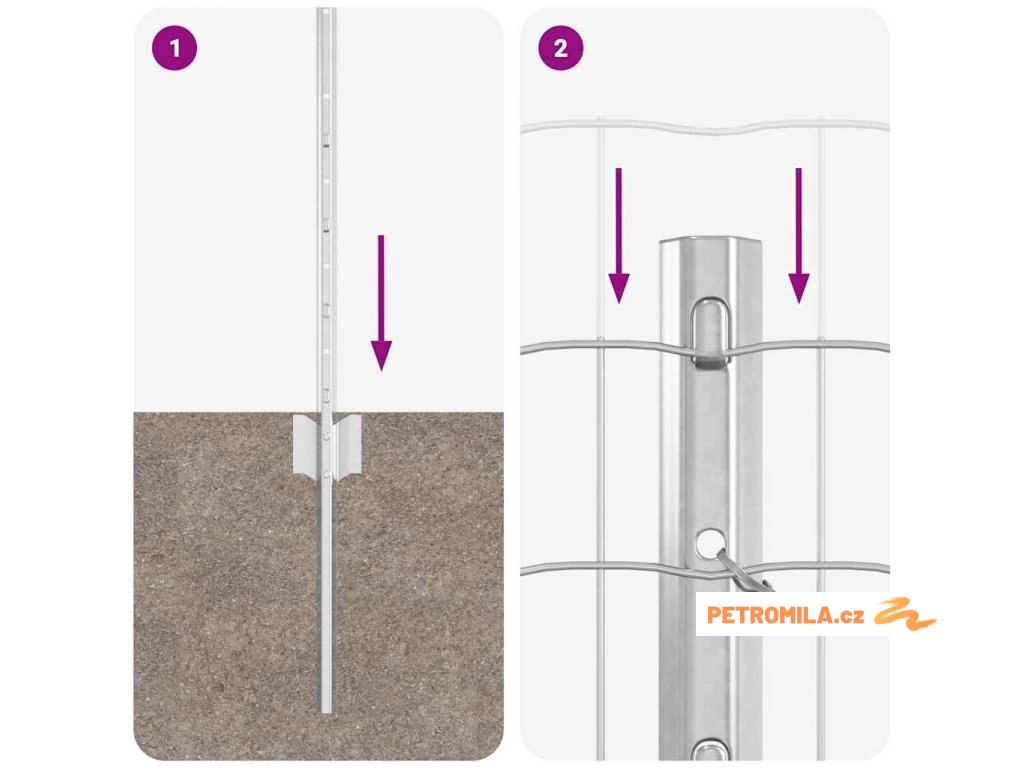 1

2

PETROMILA.cz