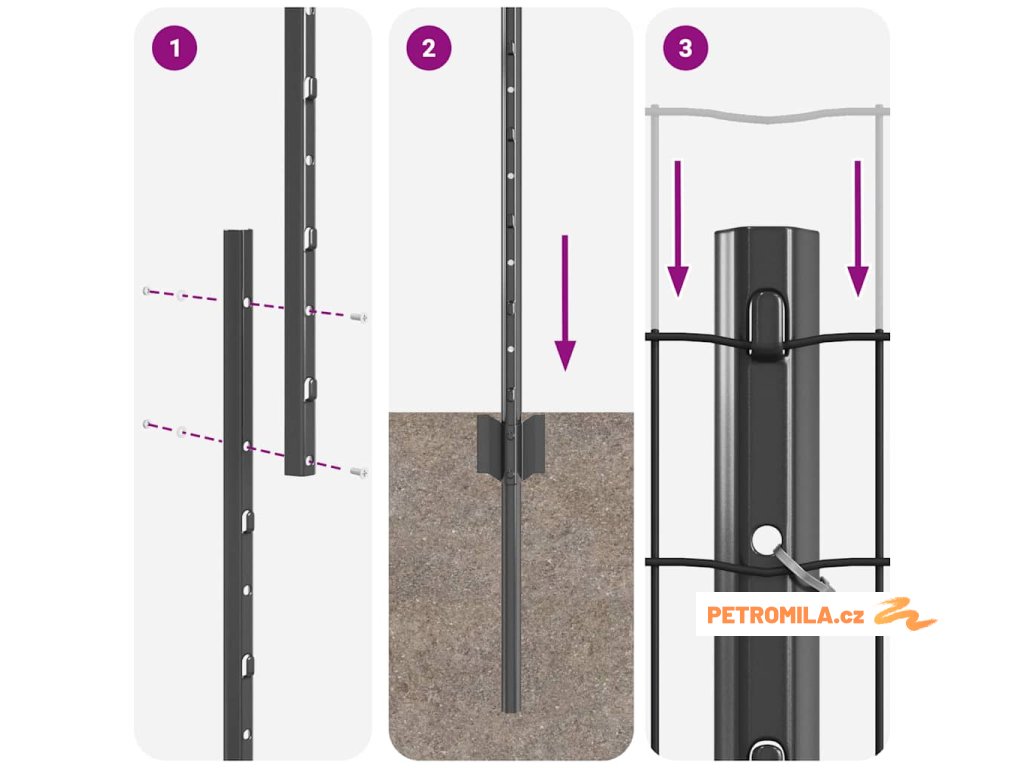 1

2

3

PETROMILA.cz