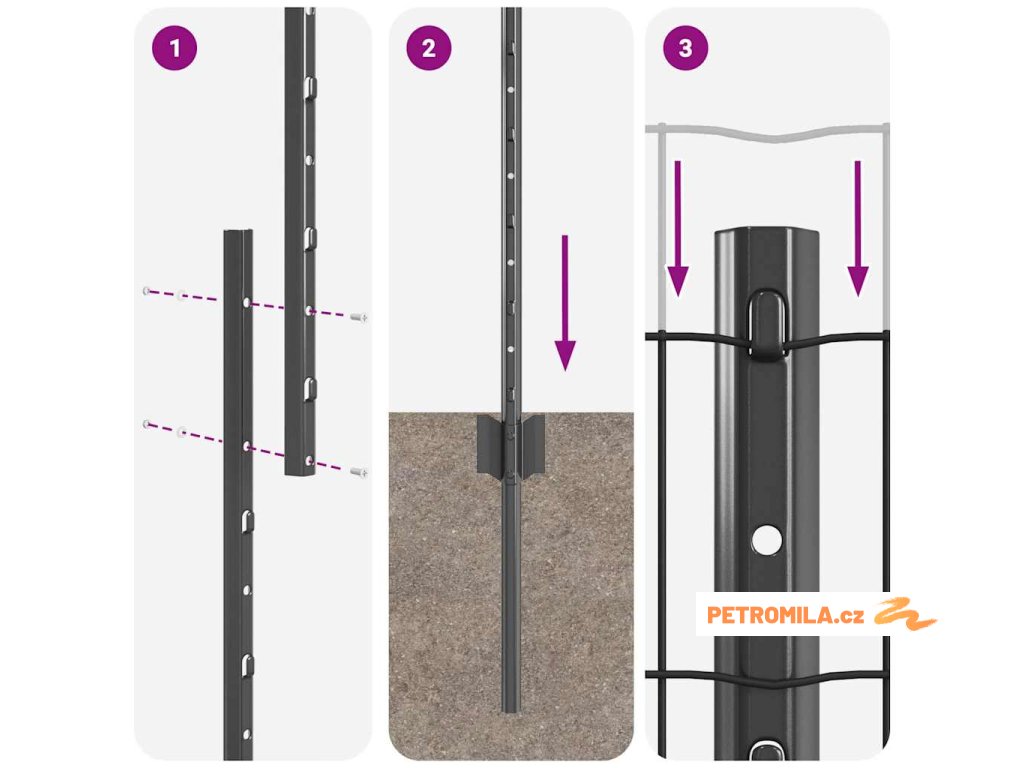 1

2

3

PETROMILA.cz