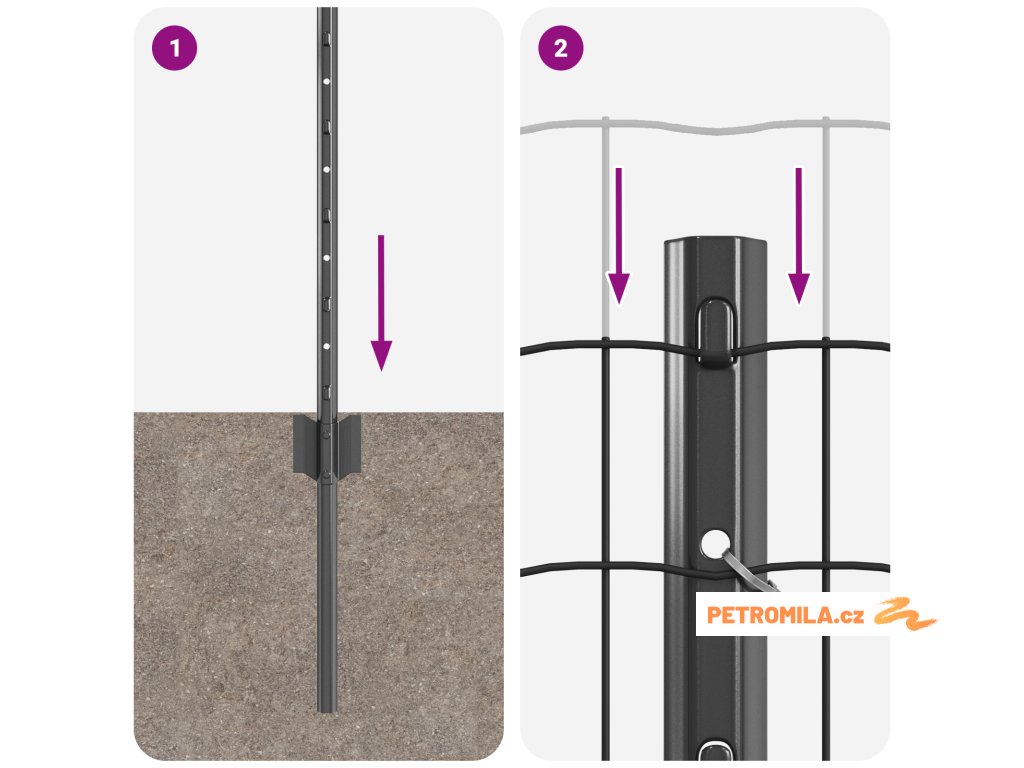 1

2

PETROMILA.cz