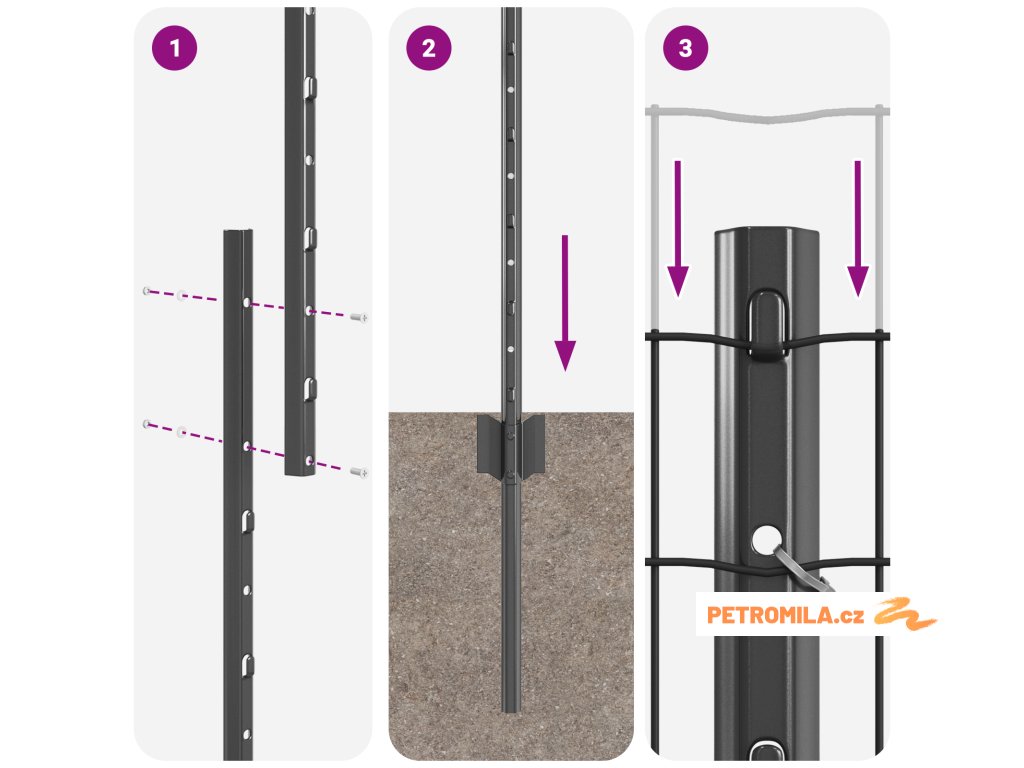 1
2
3
PETROMILA.cz