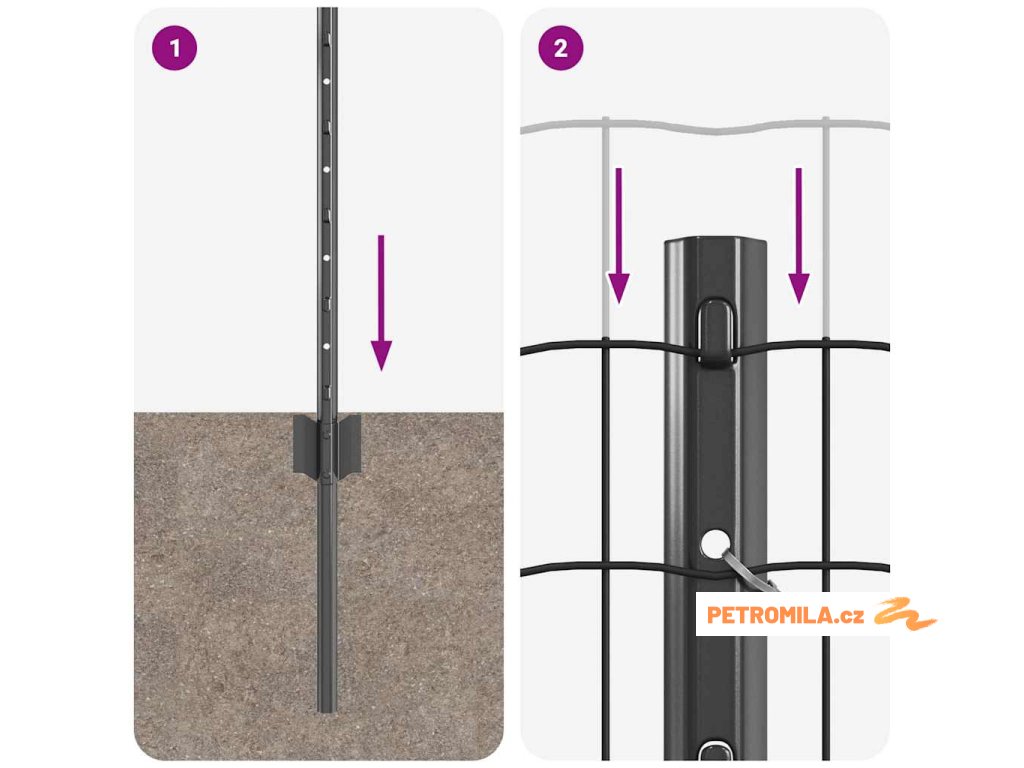 1

2

PETROMILA.cz