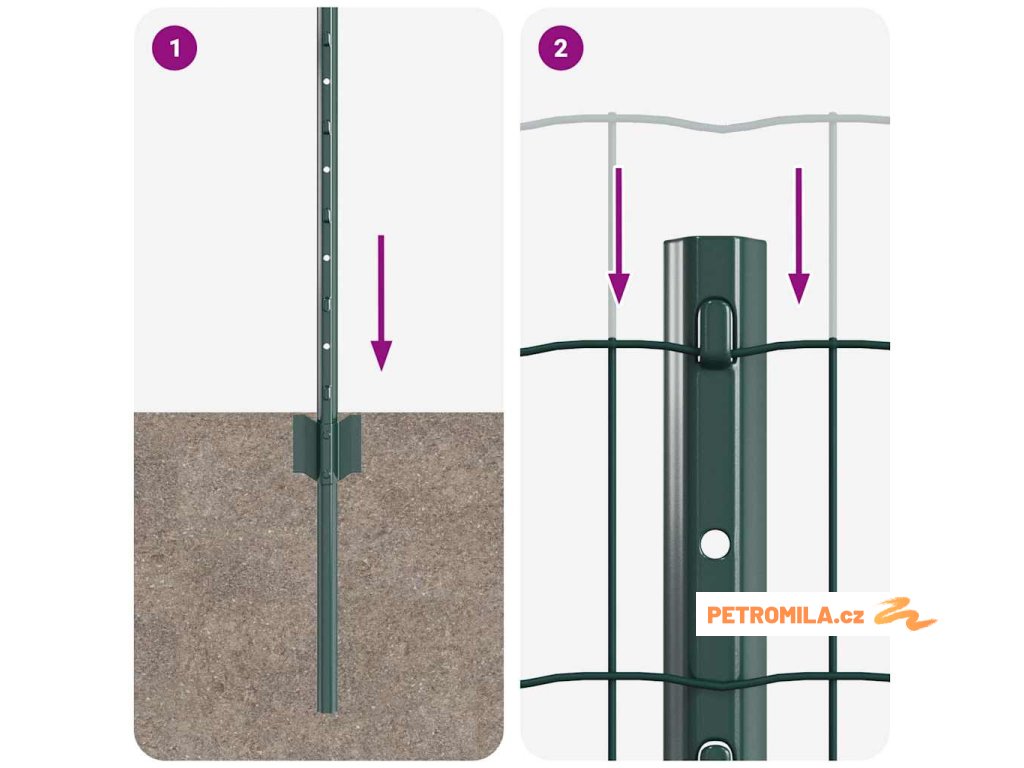 1

2

PETROMILA.cz