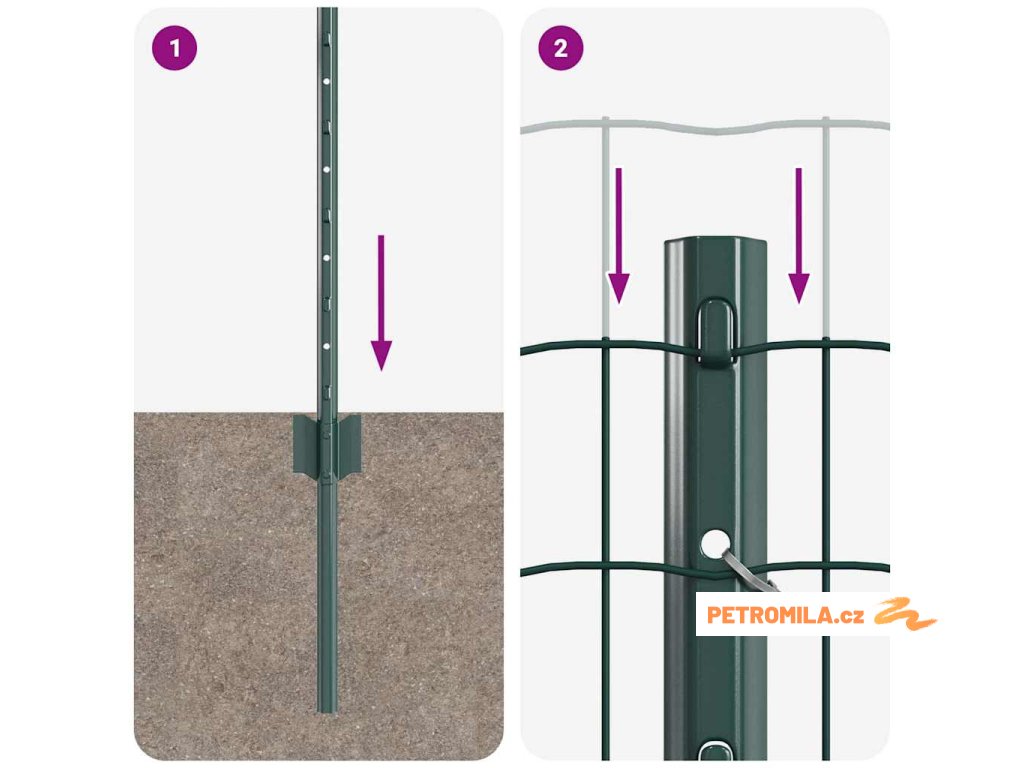 1

2

PETROMILA.cz