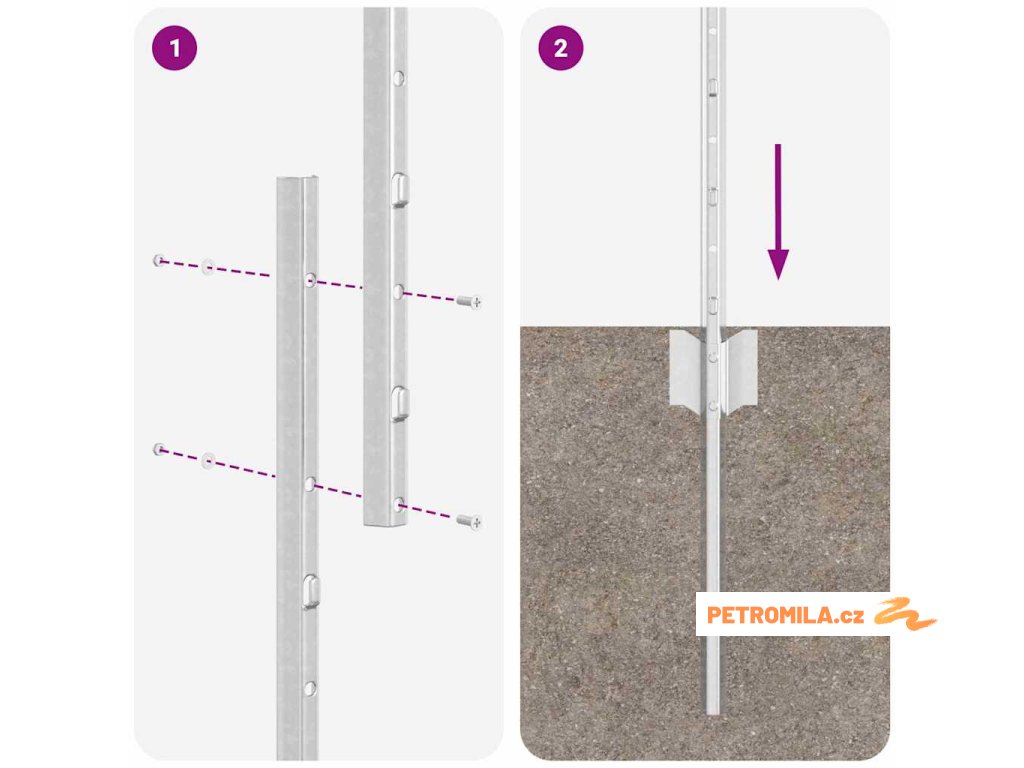 1

2

PETROMILA.cz