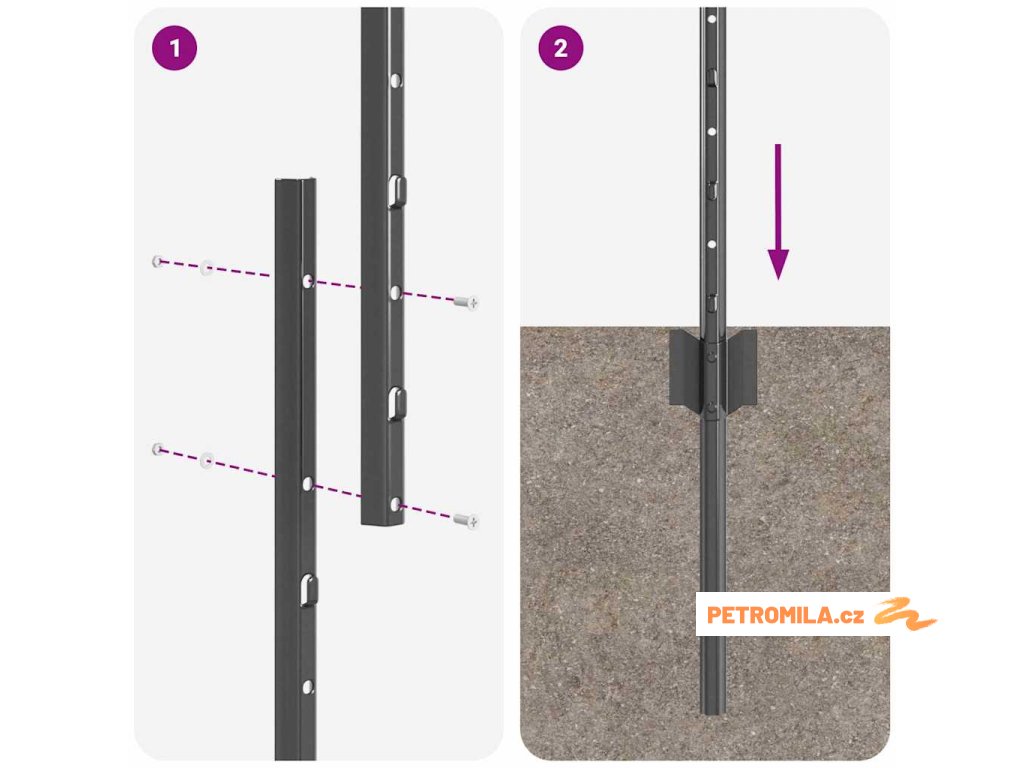 1

2

PETROMILA.cz