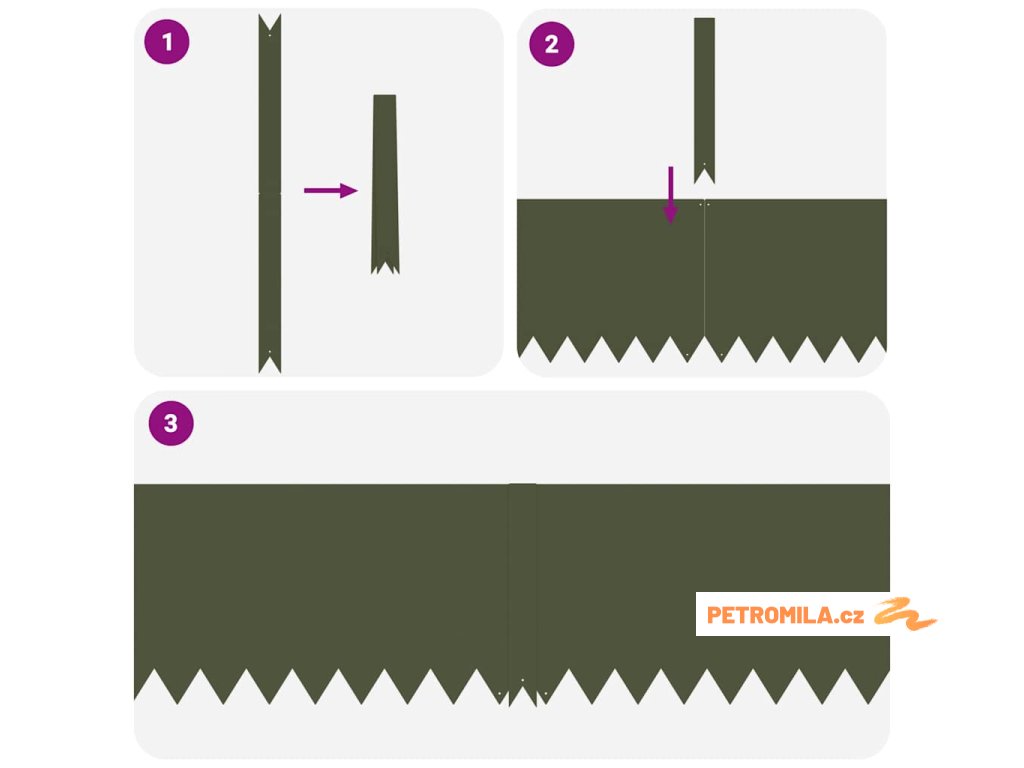 1

2

3

PETROMILA.cz