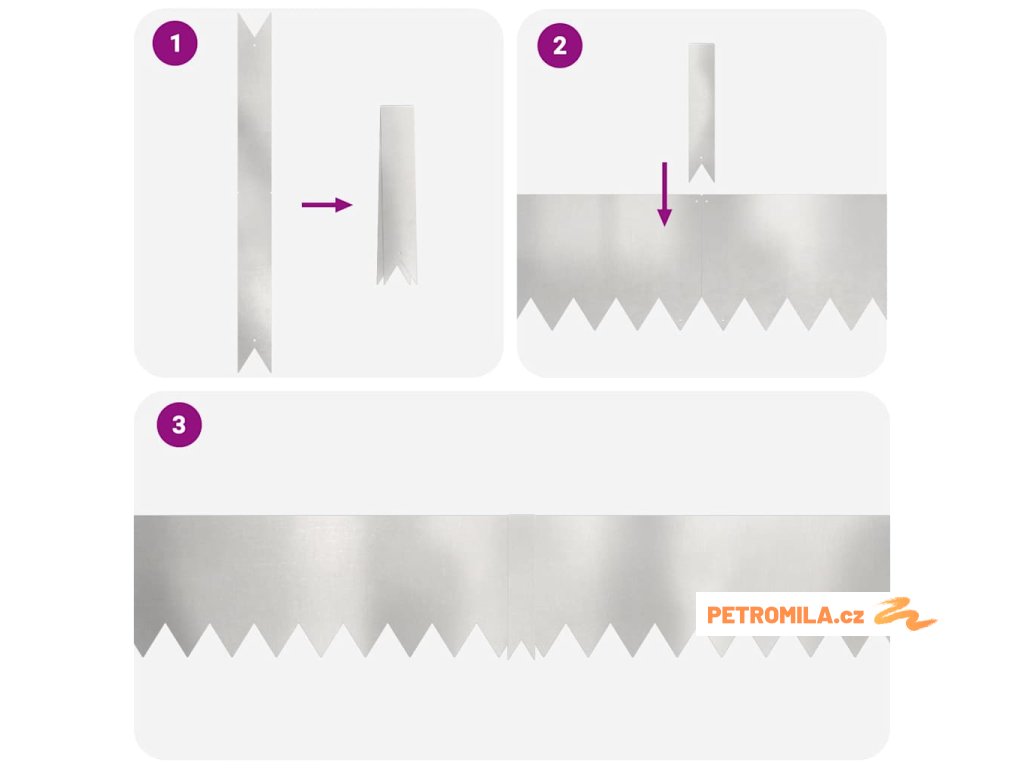 1

2

3

PETROMILA.cz