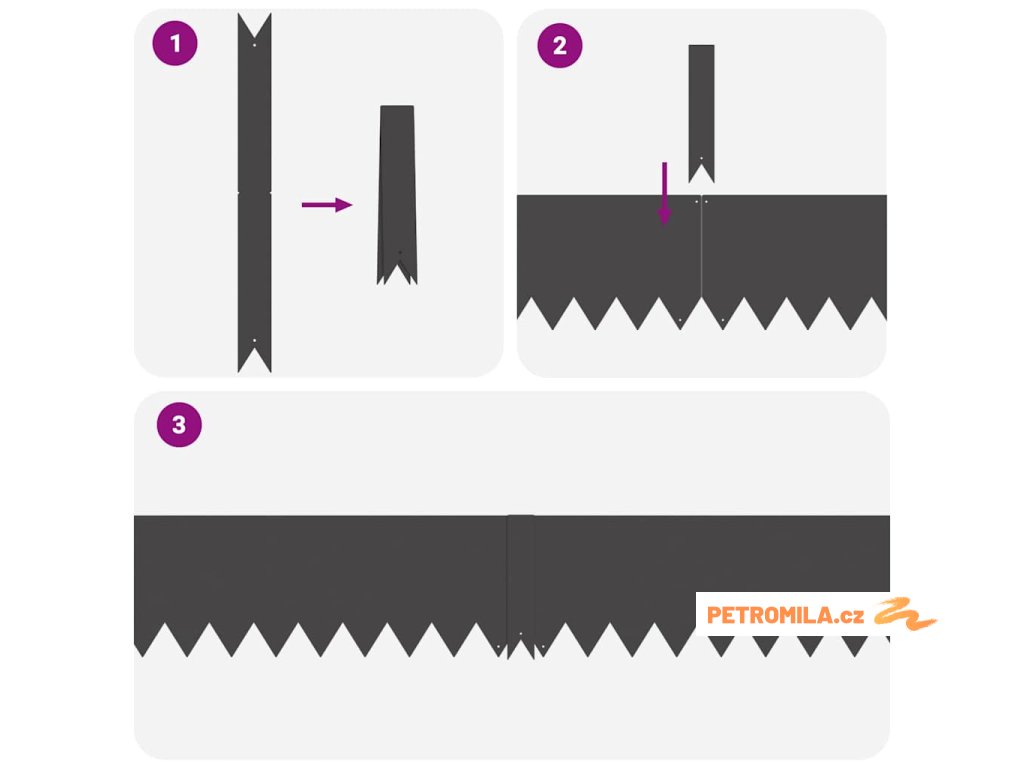 1

2

3

PETROMILA.cz