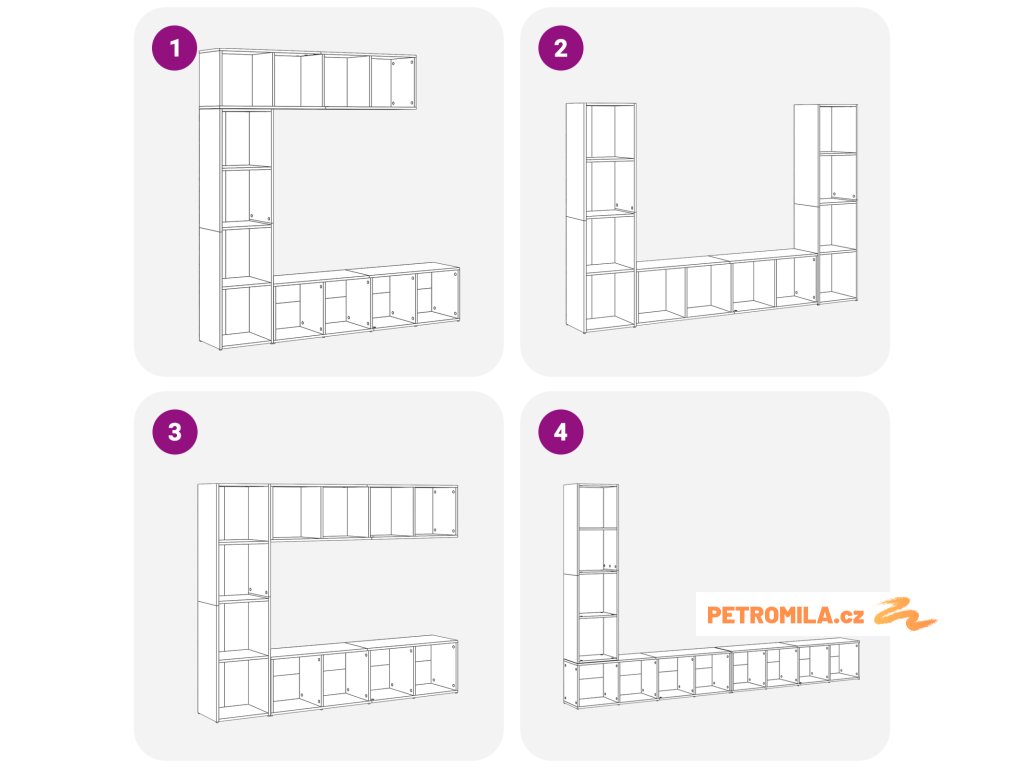 1

2

3

4

PETROMILA.cz