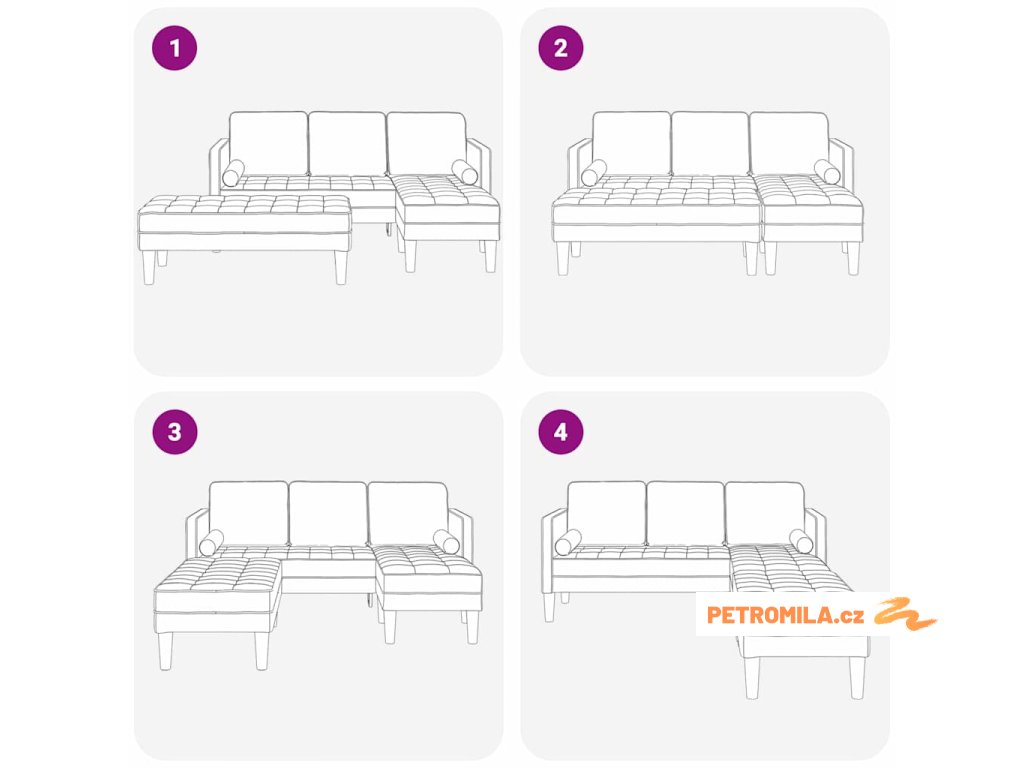 1

2

3

4

PETROMILA.cz