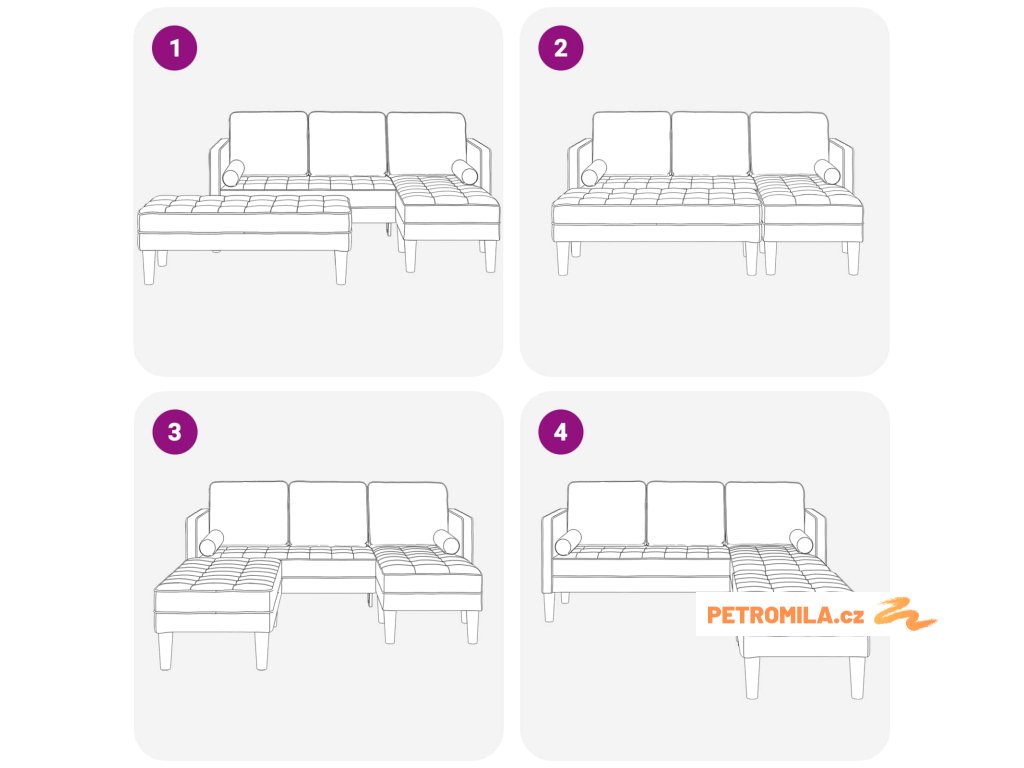 1

2

3

4

PETROMILA.cz