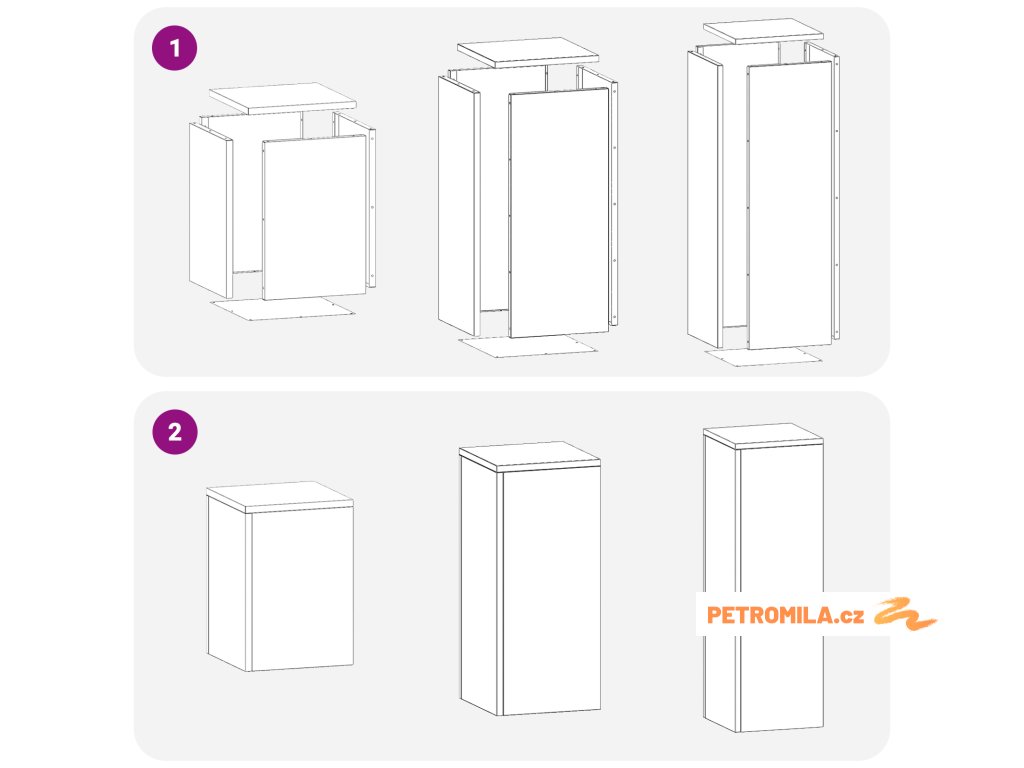 1

2

PETROMILA.cz