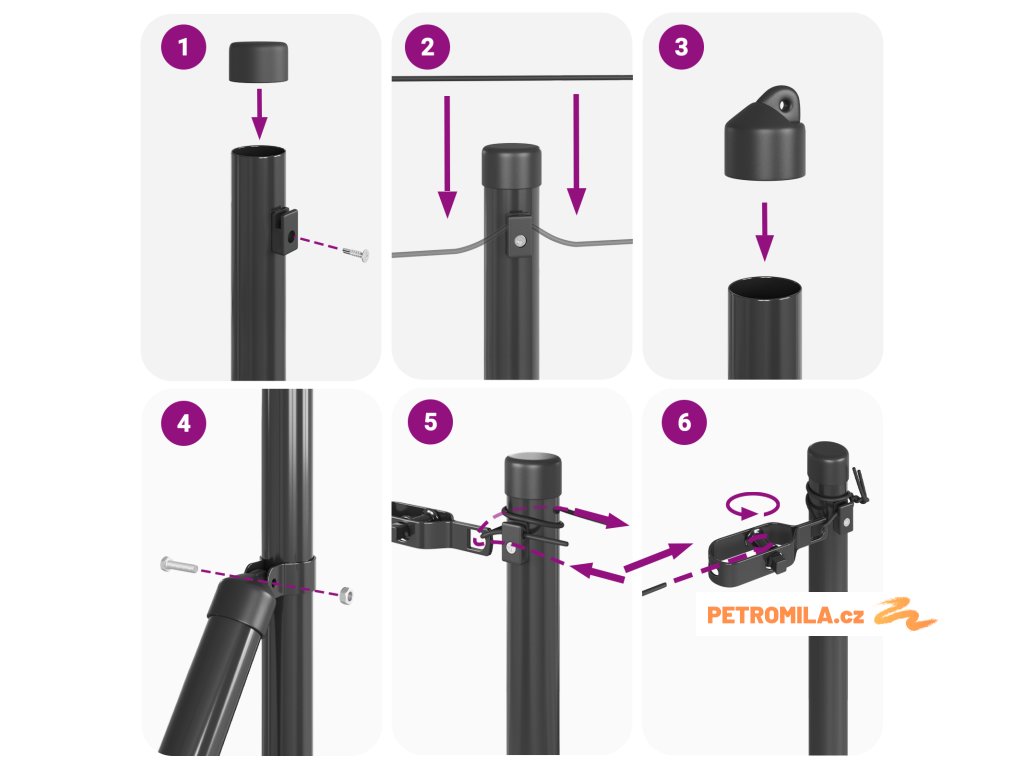 1
2
3
4
5
6
PETROMILA.cz