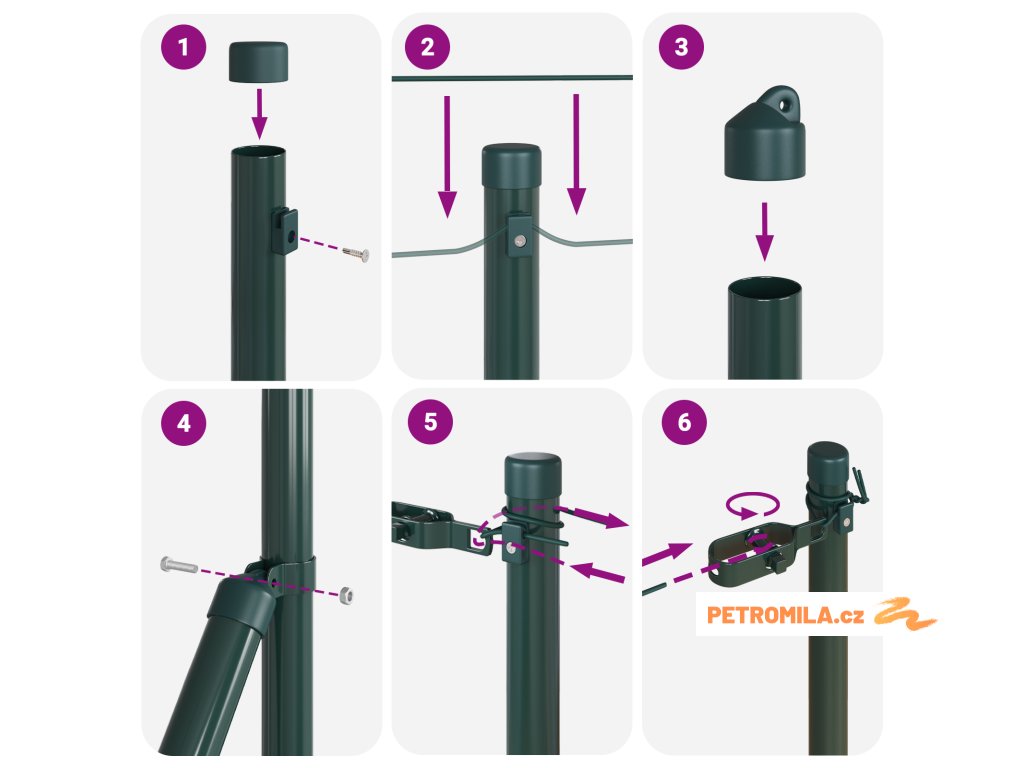 1

2

3

4

5

6

PETROMILA.cz