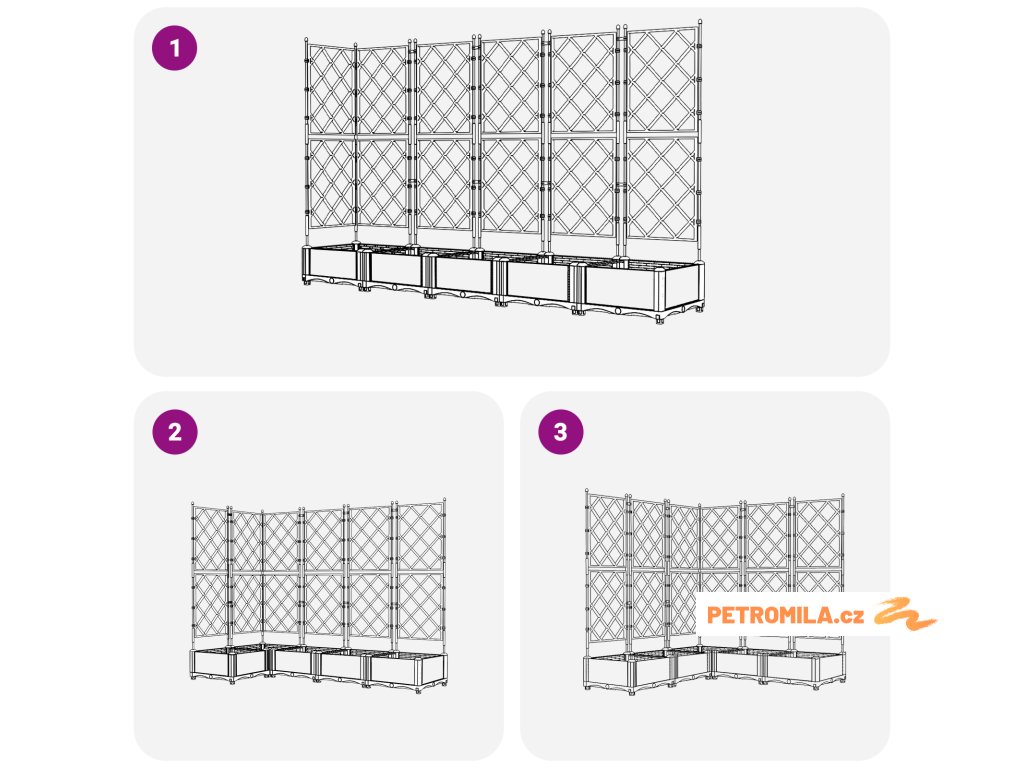 1

2

3

PETROMILA.cz