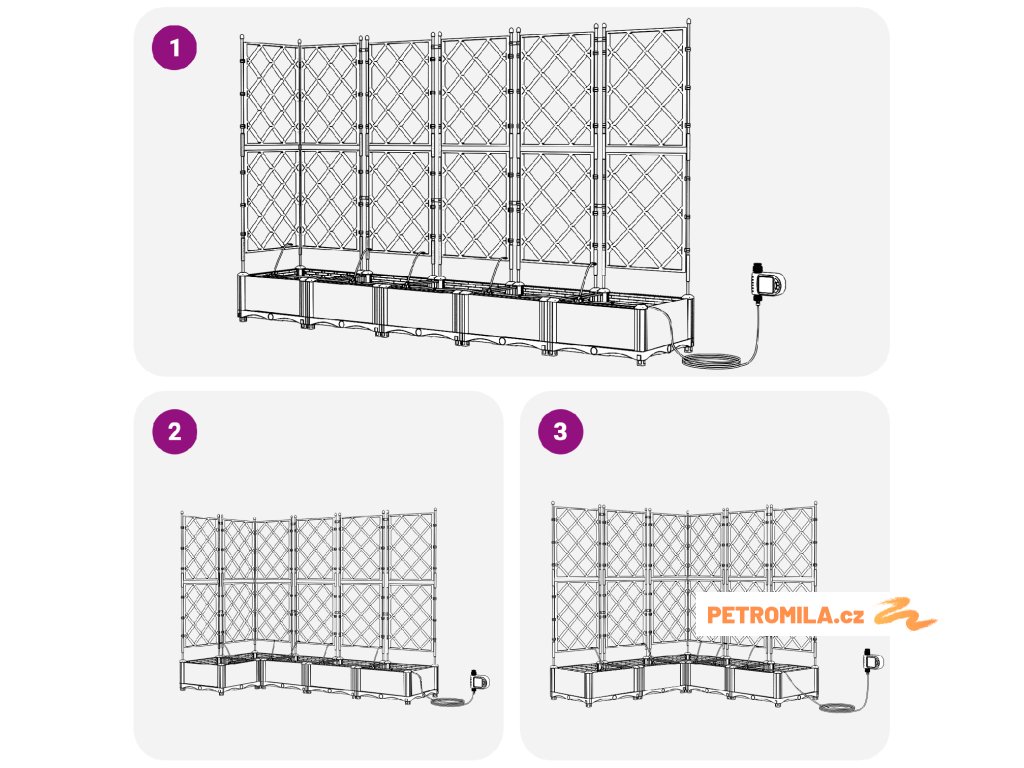 1

2

3

PETROMILA.cz