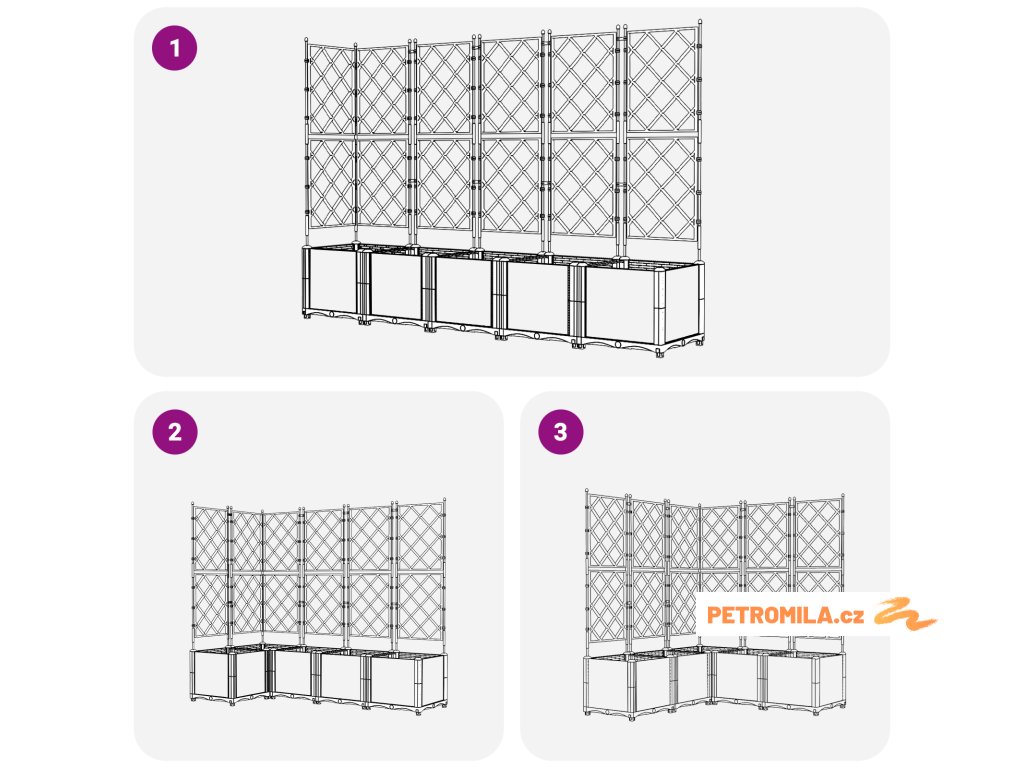 1

2

3

PETROMILA.cz