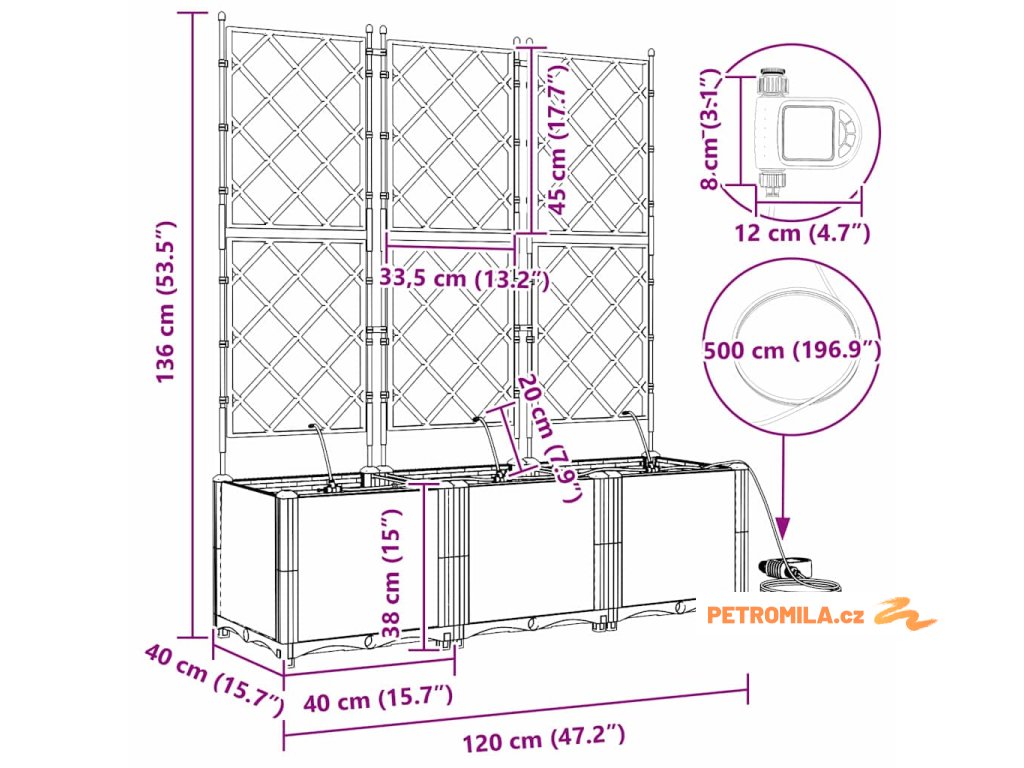 136 cm (53.5")

45 cm (17.7")

33,5 cm (13.2")

20 cm (7.9")

38 cm (15")

40 cm (15.7")

40 cm (15.7")

120 cm (47.2")

8 cm (3.1")

12 cm (4.7")

500 cm (196.9")

PETROMILA.cz