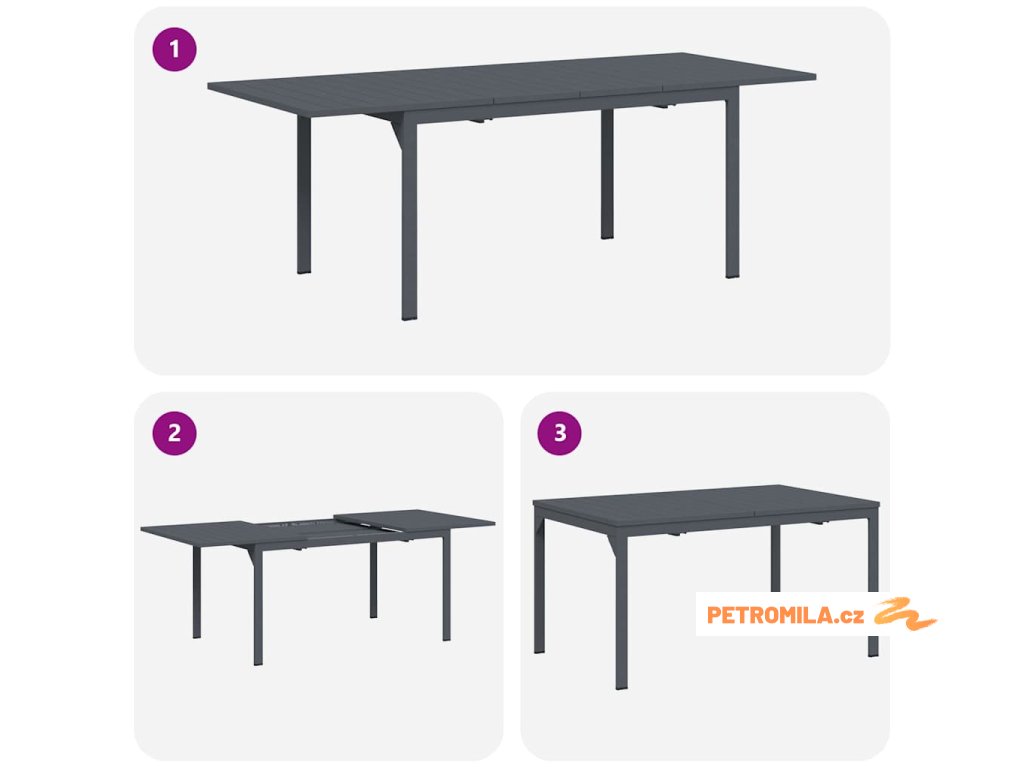 1

2

3

PETROMILA.cz