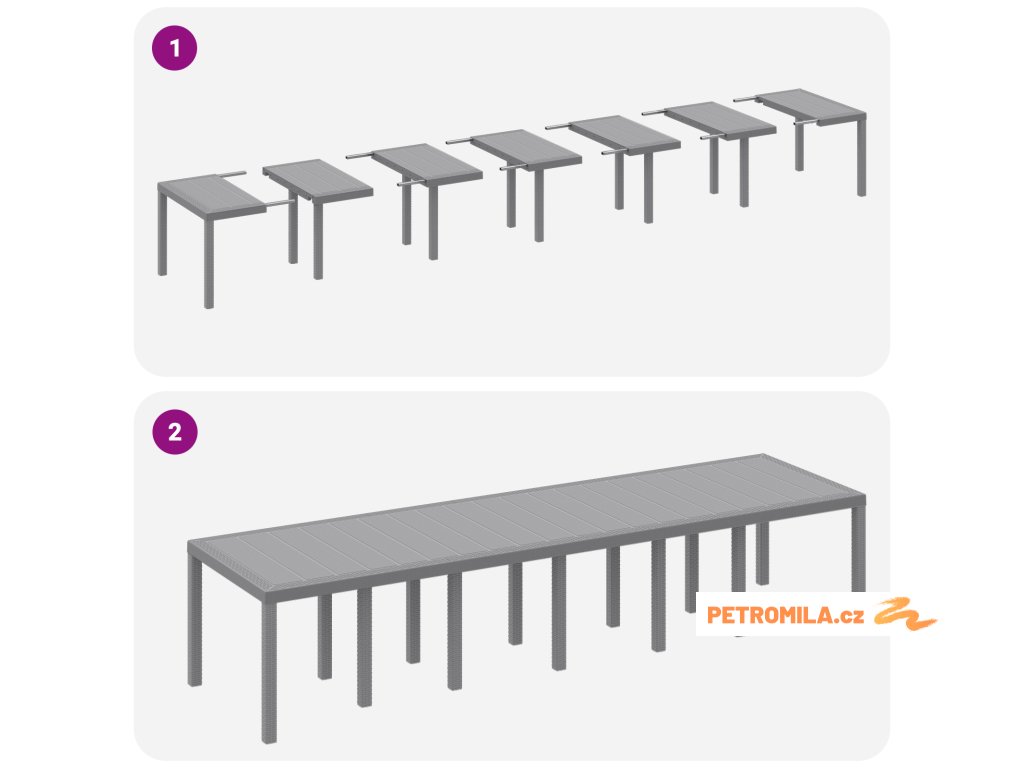 1

2

PETROMILA.cz