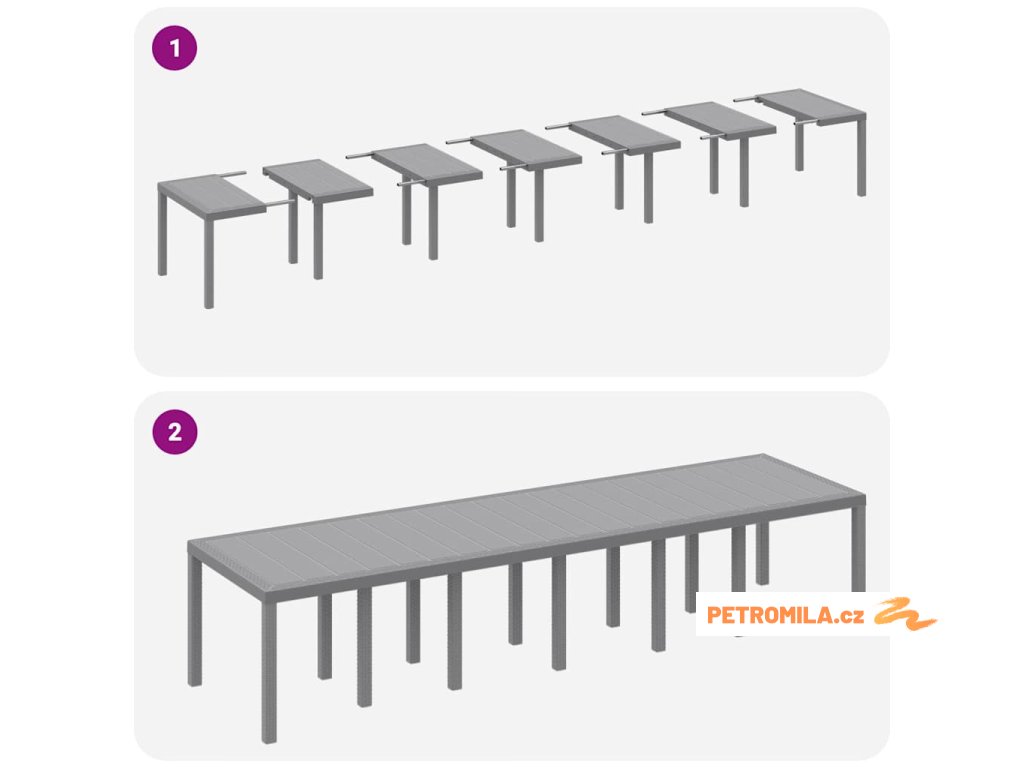 1

2

PETROMILA.cz